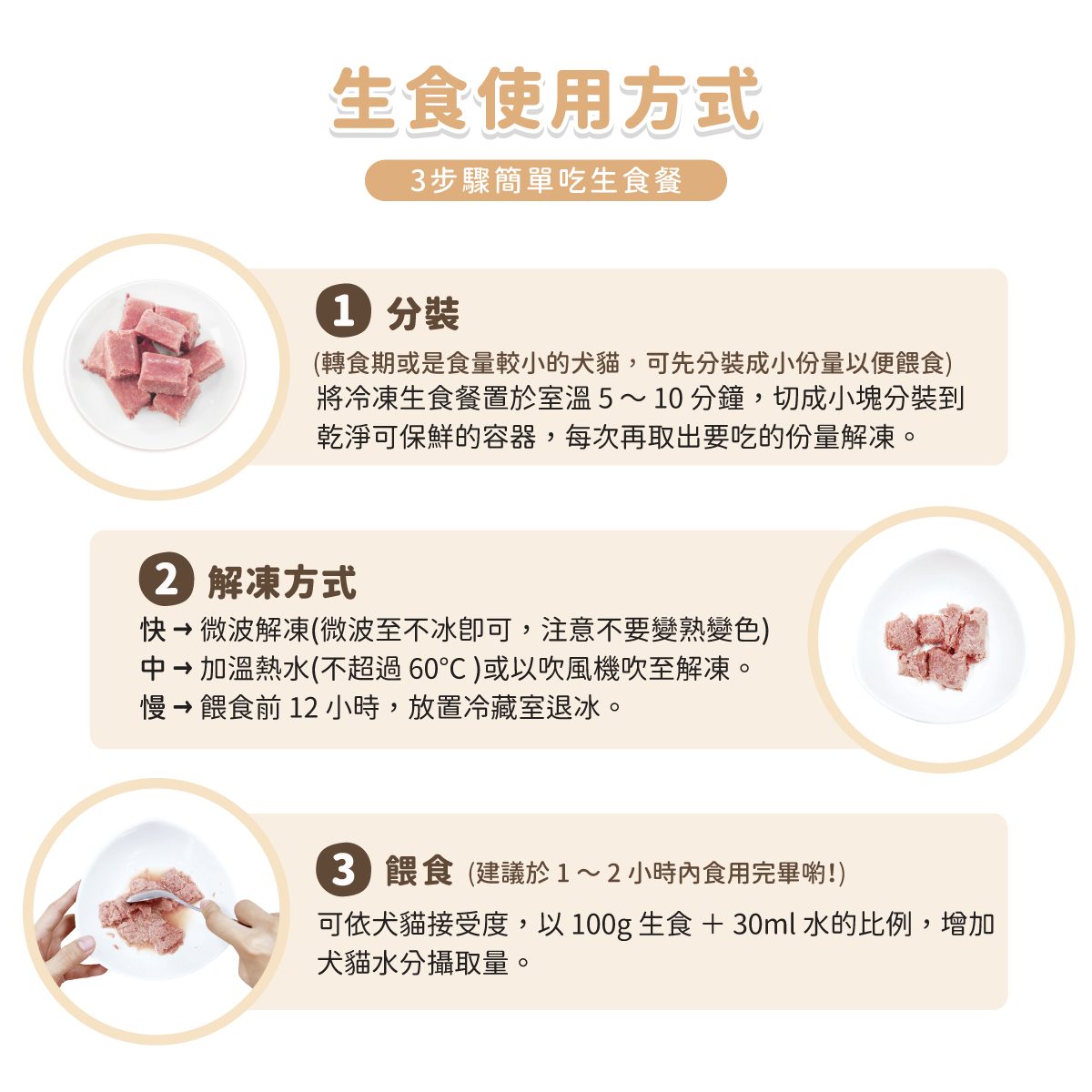 生食使用方式

3步驟簡單吃生食餐

1 分裝

(轉食期或是食量較小的犬貓，可先分裝成小份量以便餵食)
將冷凍生食餐置於室溫 5 ～ 10 分鐘，切成小塊分裝到乾淨可保鮮的容器，每次再取出要吃的份量解凍。

2 解凍方式

快 → 微波解凍(微波至不冰即可，注意不要變熟變色)
中 → 加溫熱水(不超過 60°C )或以吹風機吹至解凍。
慢 → 餵食前 12 小時，放置冷藏室退冰。

3 餵食 (建議於 1 ～ 2 小時內食用完畢喲!)

可依犬貓接受度，以 100g 生食 ＋ 30ml 水的比例，增加犬貓水分攝取量。