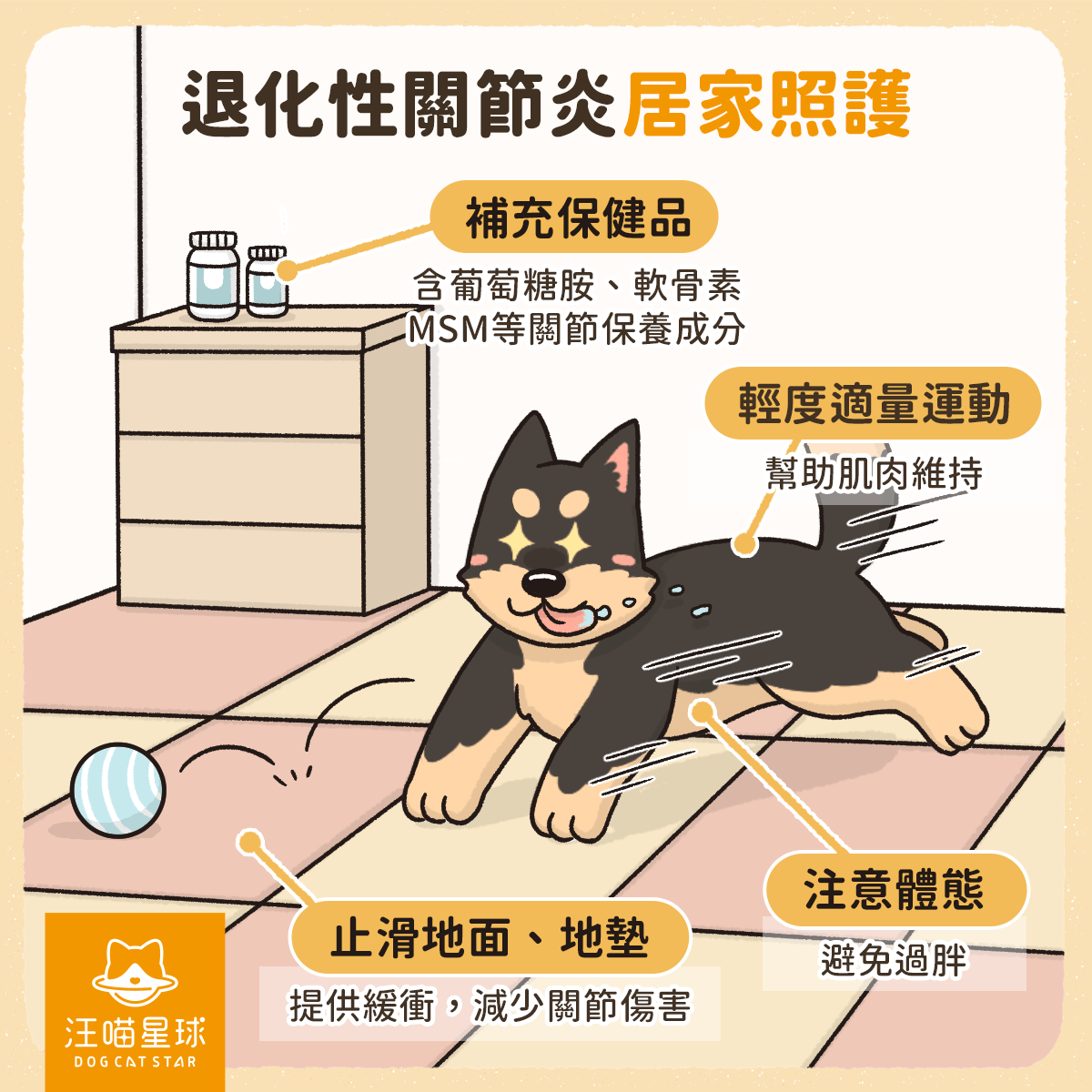 退化性關節炎居家照護

補充保健品
含葡萄糖胺、軟骨素
MSM等關節保養成分

輕度適量運動
幫助肌肉維持

注意體態
避免過胖

止滑地面、地墊
提供緩衝，減少關節傷害

汪喵星球
DOG CAT STAR