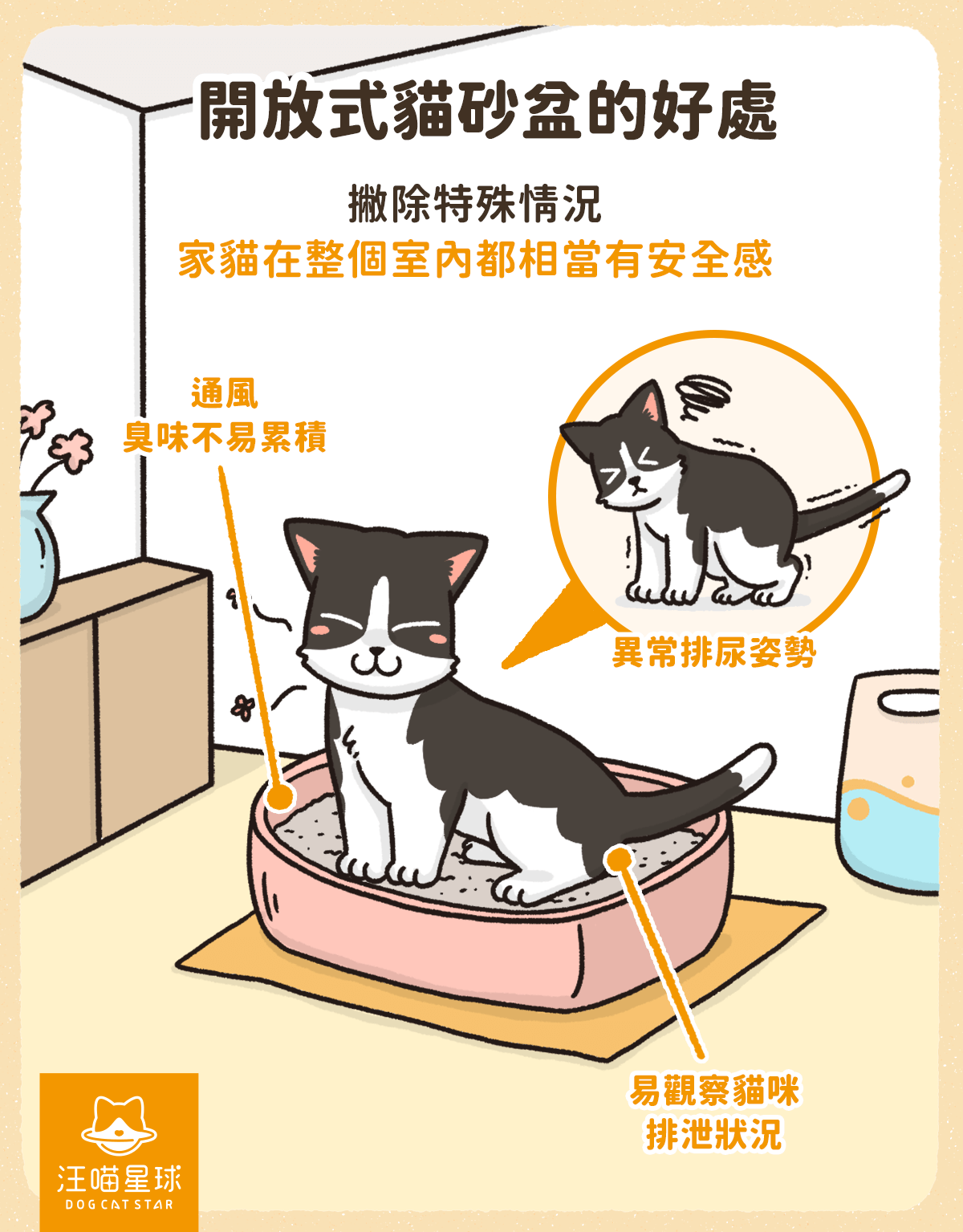 開放式貓砂盆的好處

撇除特殊情況
家貓在整個室內都相當有安全感

通風
臭味不易累積

異常排尿姿勢

易觀察貓咪
排泄狀況

汪喵星球
DOG CAT STAR