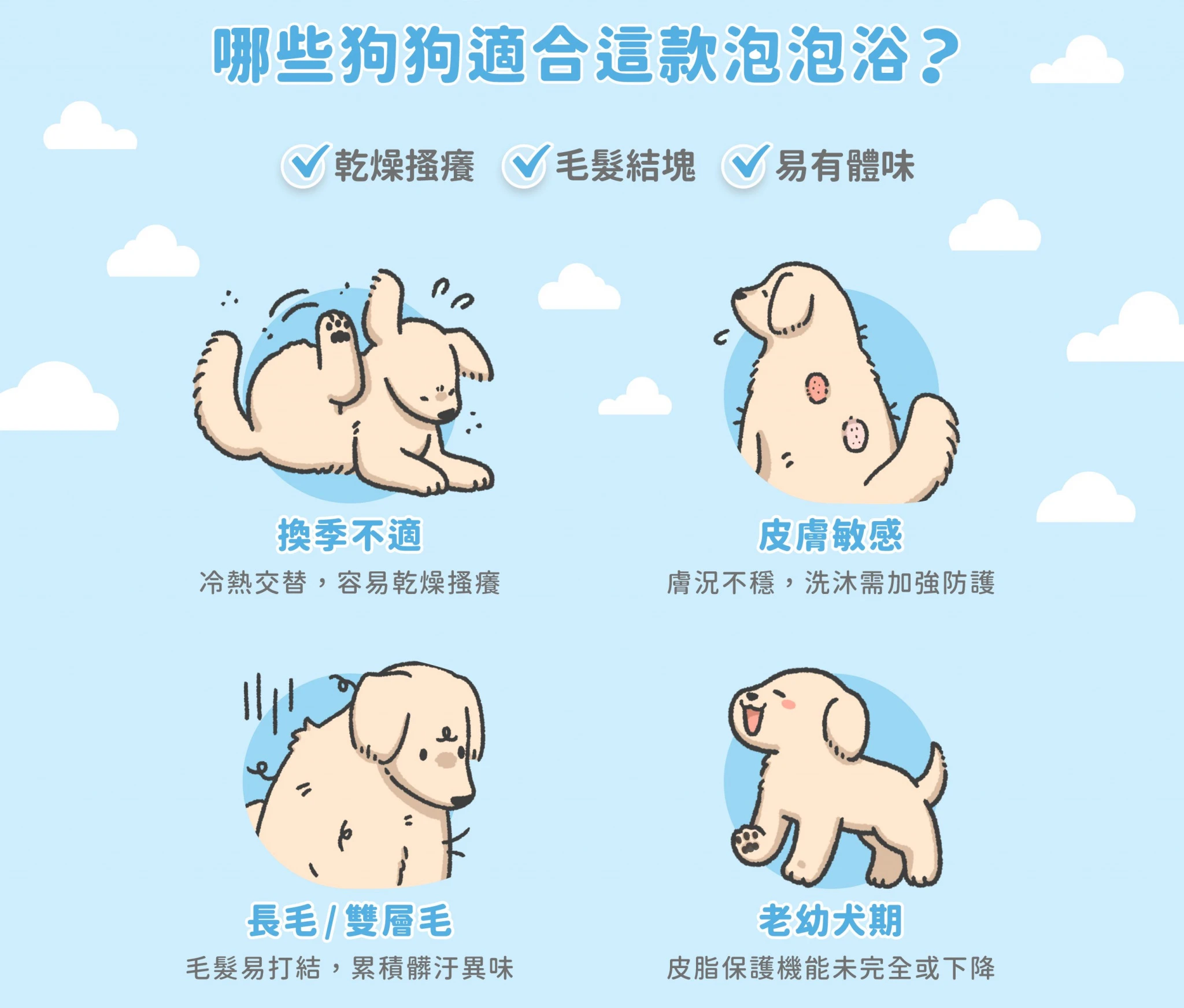 哪些狗狗適合這款泡泡浴？

乾燥搔癢 毛髮結塊 易有體味

換季不適
冷熱交替，容易乾燥搔癢

皮膚敏感
膚況不穩，洗沐需加強防護

長毛 / 雙層毛
毛髮易打結，累積髒汙異味

老幼犬期
皮脂保護機能未完全或下降