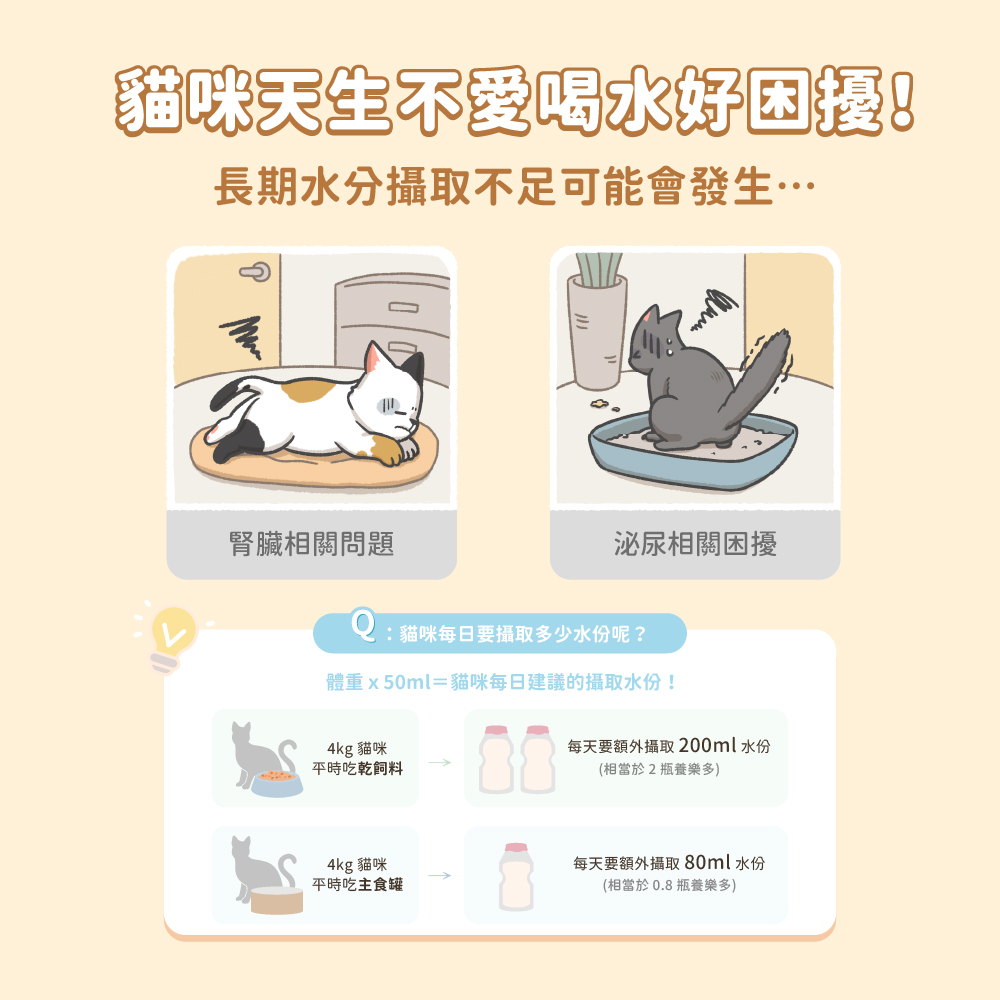 貓咪天生不愛喝水好困擾！

長期水分攝取不足可能會發生…

腎臟相關問題

泌尿相關困擾

Q：貓咪每日要攝取多少水份呢？

體重 x 50ml＝貓咪每日建議的攝取水份！

4kg 貓咪
平時吃乾飼料

每天要額外攝取 200ml 水份
(相當於 2 瓶養樂多)

4kg 貓咪
平時吃主食罐

每天要額外攝取 80ml 水份
(相當於 0.8 瓶養樂多)