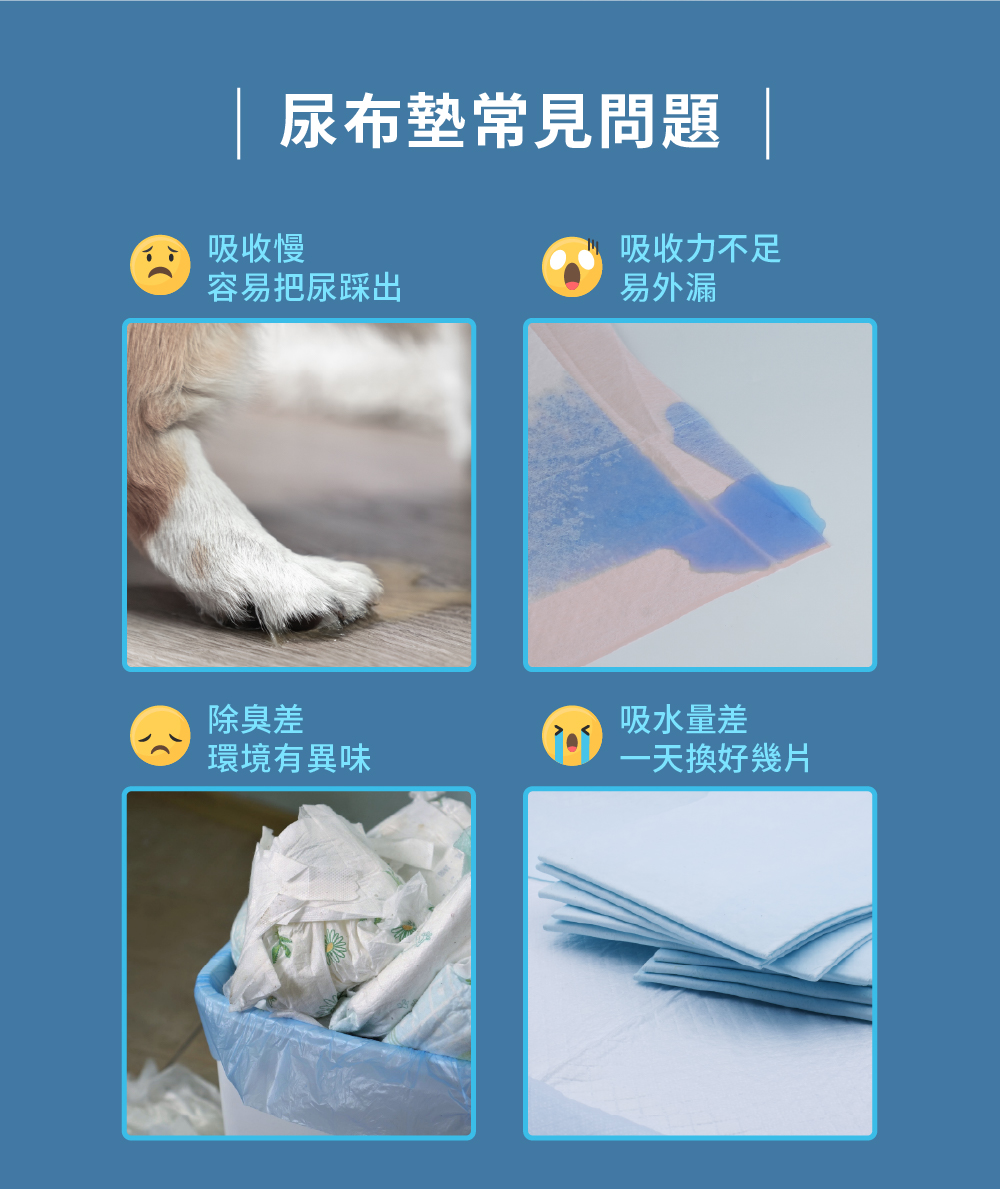 尿布墊常見問題

吸收慢
容易把尿踩出

吸收力不足
易外漏

除臭差
環境有異味

吸水量差
一天換好幾片