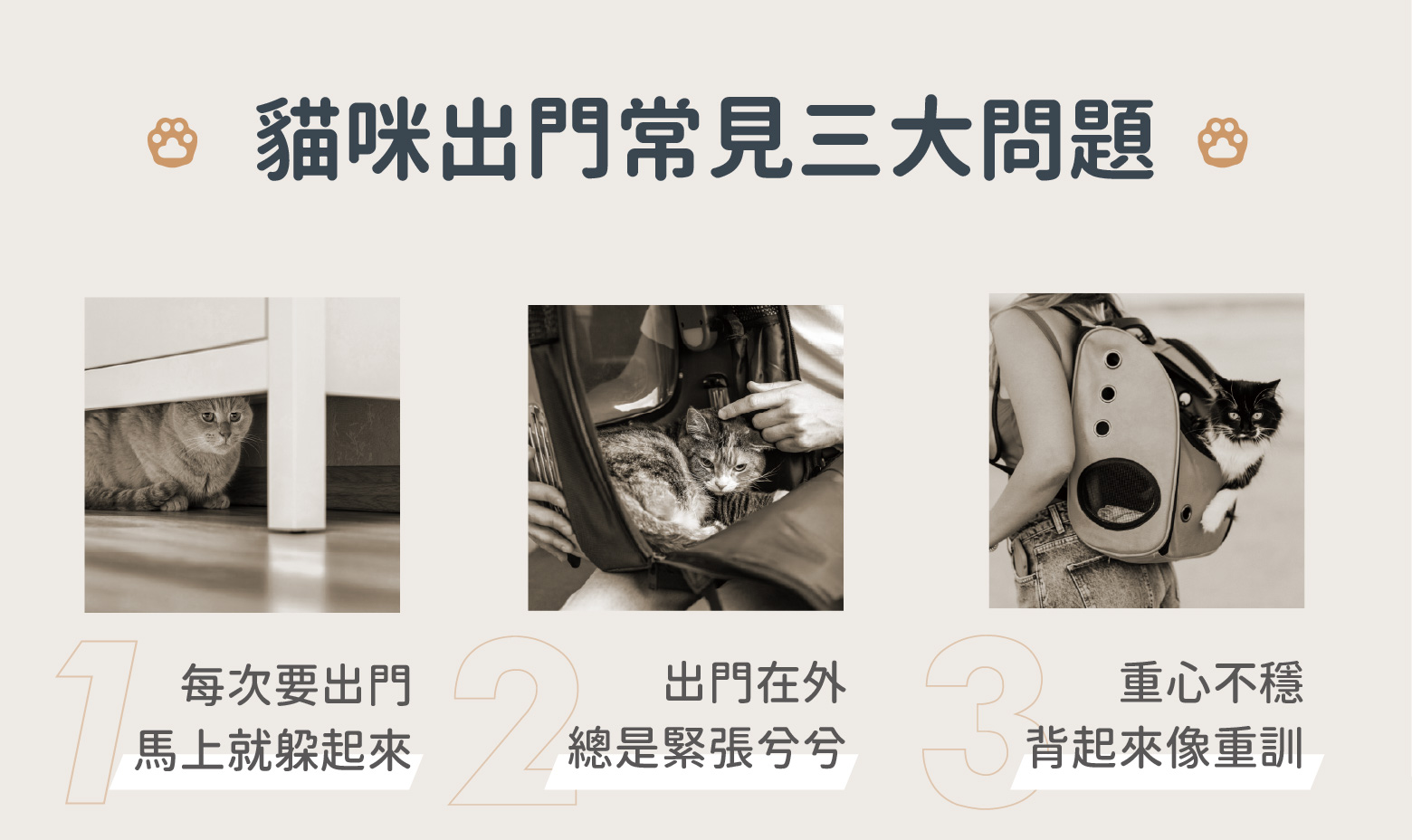 貓咪出門常見三大問題

1
每次要出門
馬上就躲起來

2
出門在外
總是緊張兮兮

3
重心不穩
背起來像重訓