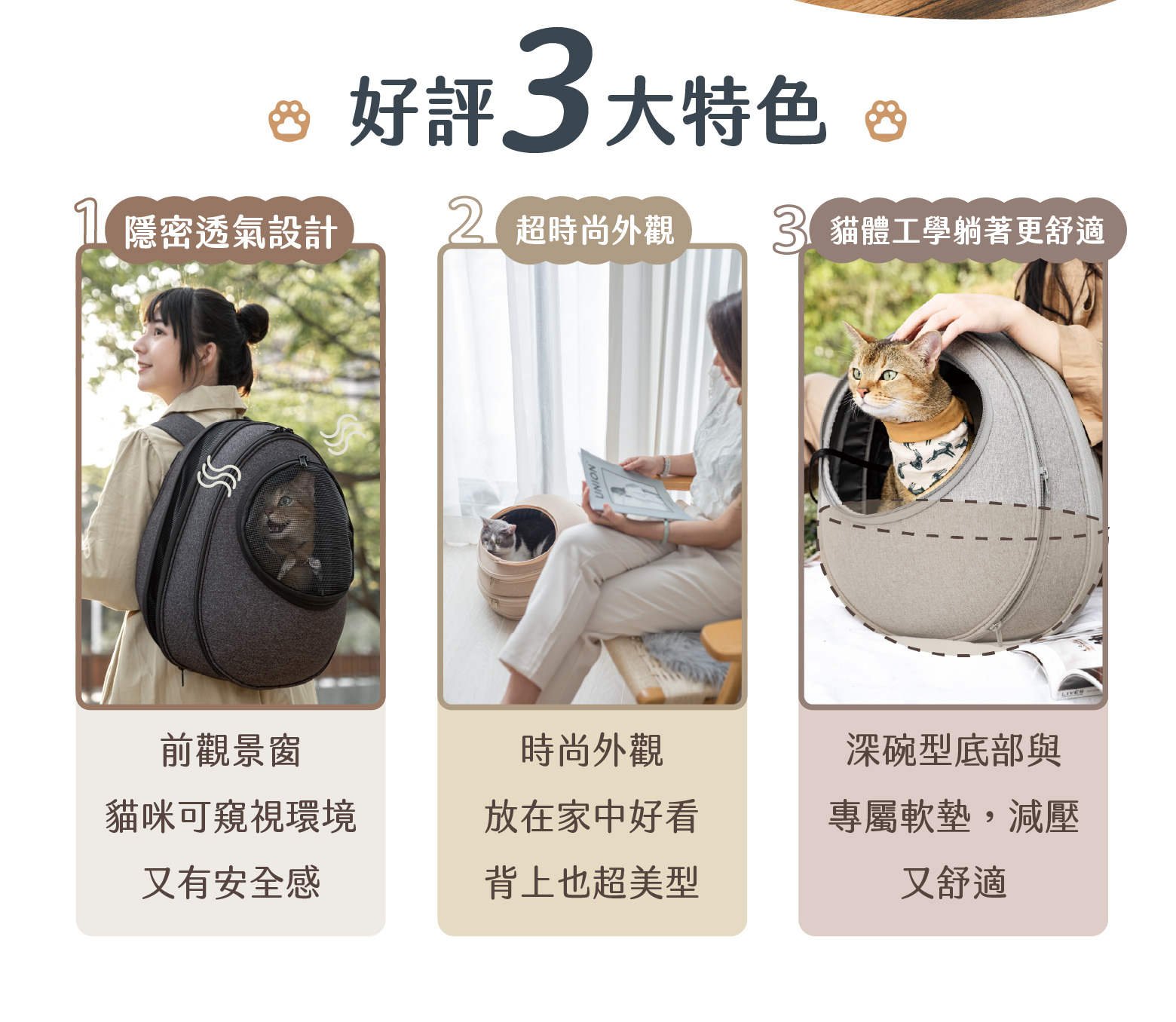 好評3大特色

1 隱密透氣設計

前觀景窗
貓咪可窺視環境
又有安全感

2 超時尚外觀

UNION

時尚外觀
放在家中好看
背上也超美型

3 貓體工學躺著更舒適

LIVES

深碗型底部與
專屬軟墊，減壓
又舒適