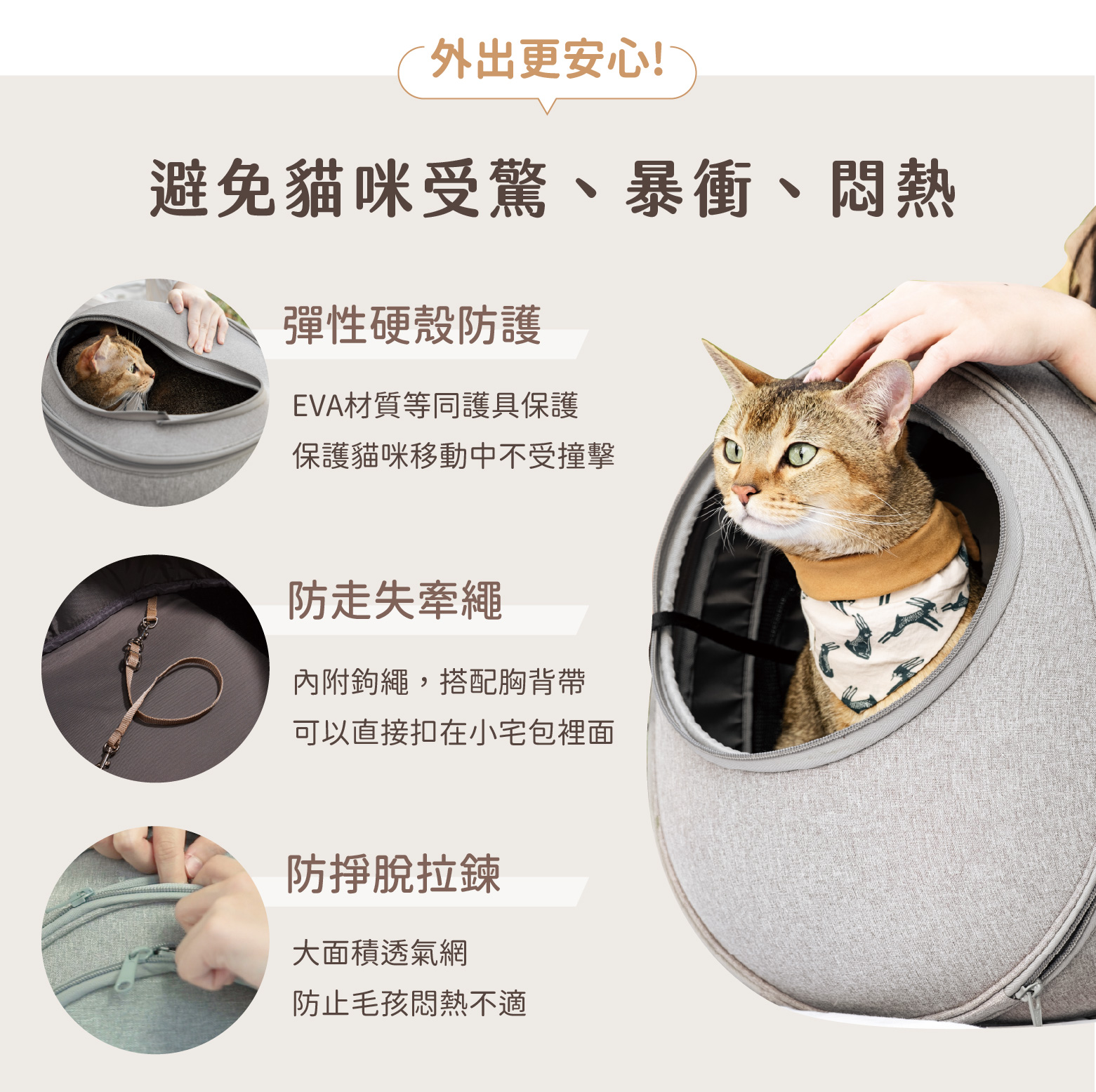 外出更安心!

避免貓咪受驚、暴衝、悶熱

彈性硬殼防護

EVA材質等同護具保護
保護貓咪移動中不受撞擊

防走失牽繩

內附鉤繩，搭配胸背帶
可以直接扣在小宅包裡面

防掙脫拉鍊

大面積透氣網
防止毛孩悶熱不適