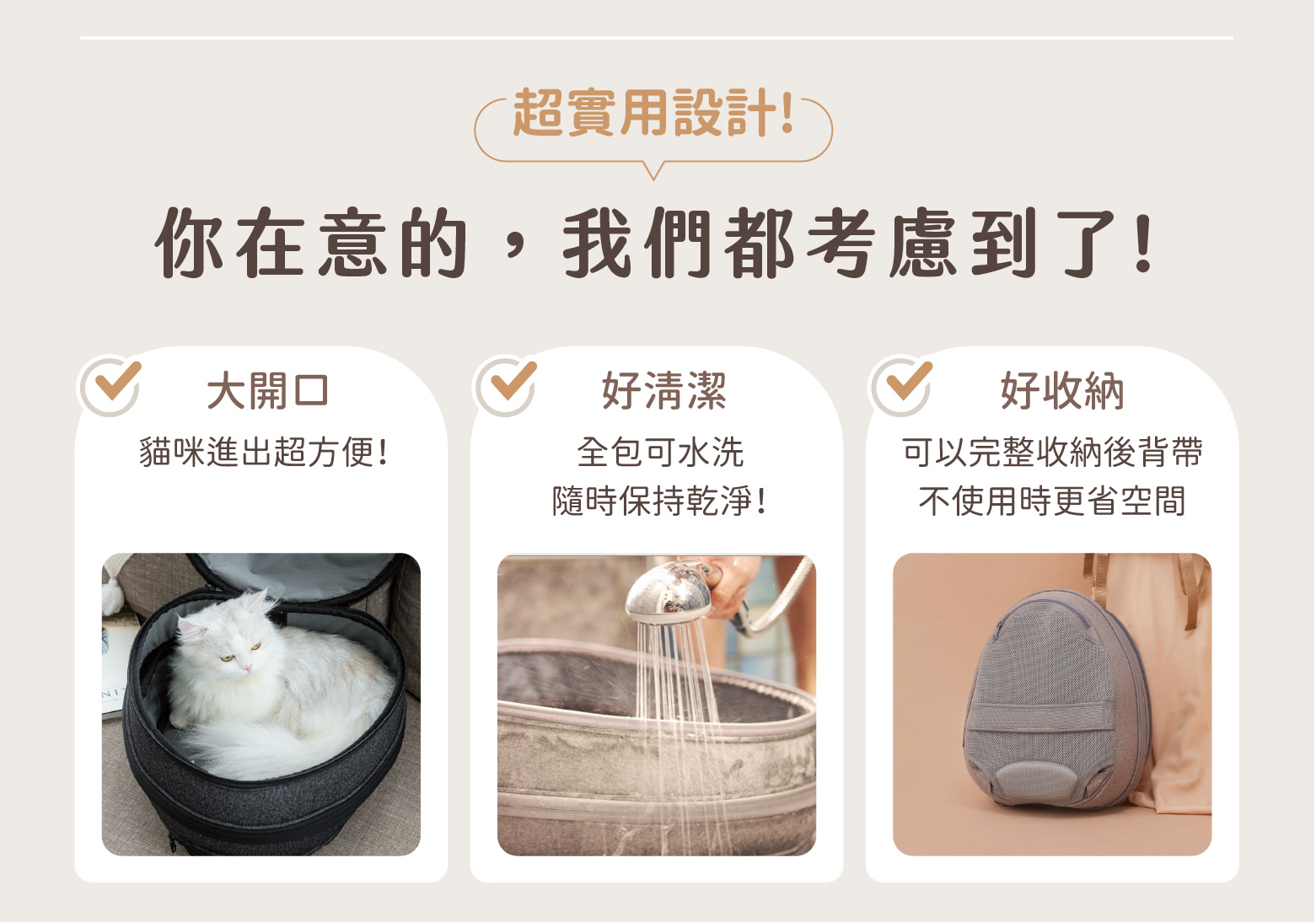 超實用設計!

你在意的，我們都考慮到了!

大開口

貓咪進出超方便!

好清潔

全包可水洗
隨時保持乾淨!

好收納

可以完整收納後背帶
不使用時更省空間