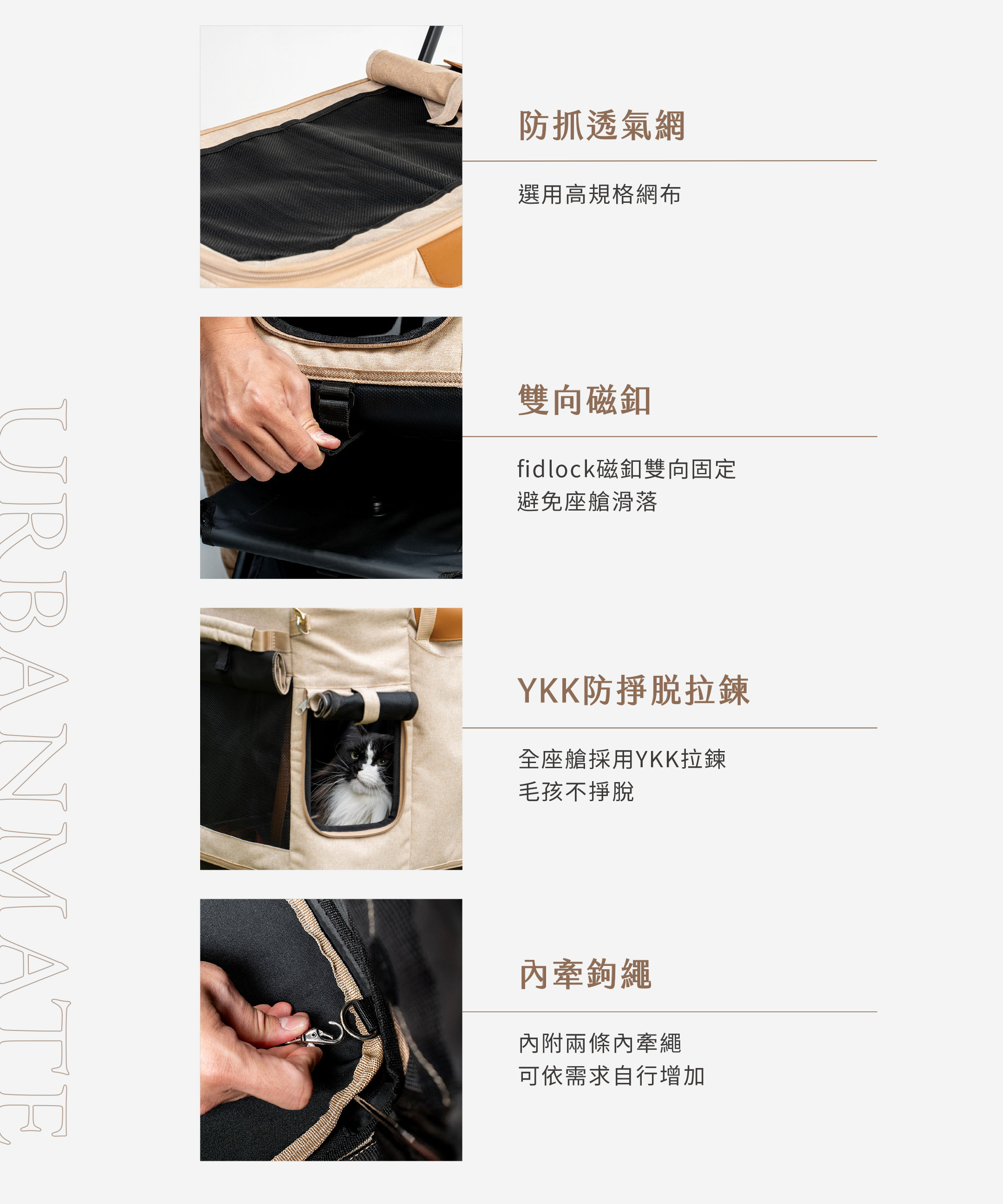 URBANMATE

防抓透氣網

選用高規格網布

雙向磁釦

fidlock磁釦雙向固定
避免座艙滑落

YKK防掙脫拉鍊

全座艙採用YKK拉鍊
毛孩不掙脫

內牽鉤繩

內附兩條內牽繩
可依需求自行增加