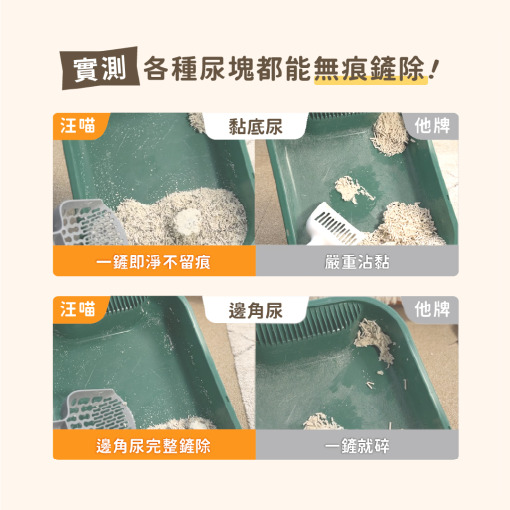 實測 各種尿塊都能無痕鏟除！

汪喵
黏底尿
他牌
一鏟即淨不留痕
嚴重沾黏

汪喵
邊角尿
他牌
邊角尿完整鏟除
一鏟就碎