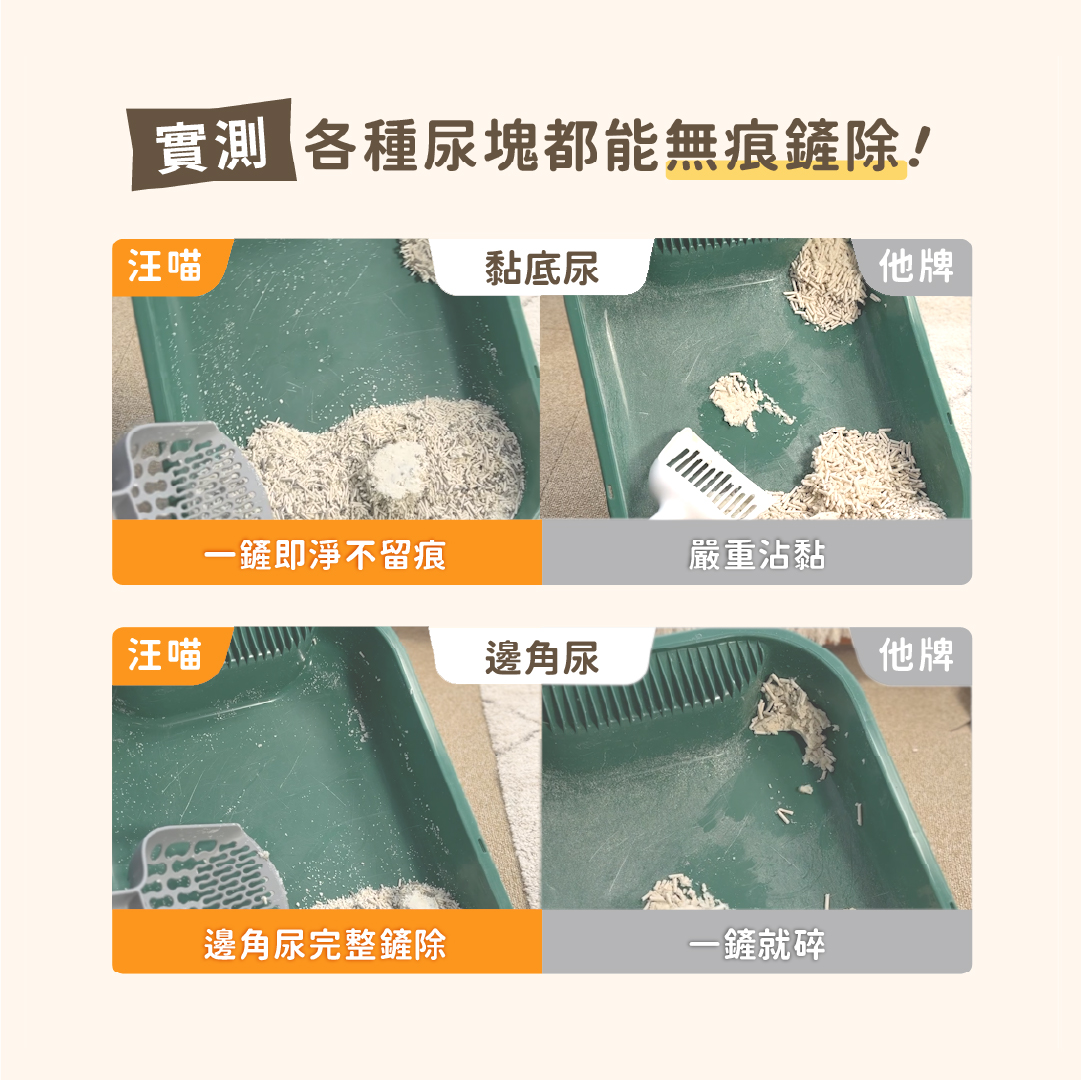 實測 各種尿塊都能無痕鏟除！

汪喵
黏底尿
他牌
一鏟即淨不留痕
嚴重沾黏

汪喵
邊角尿
他牌
邊角尿完整鏟除
一鏟就碎