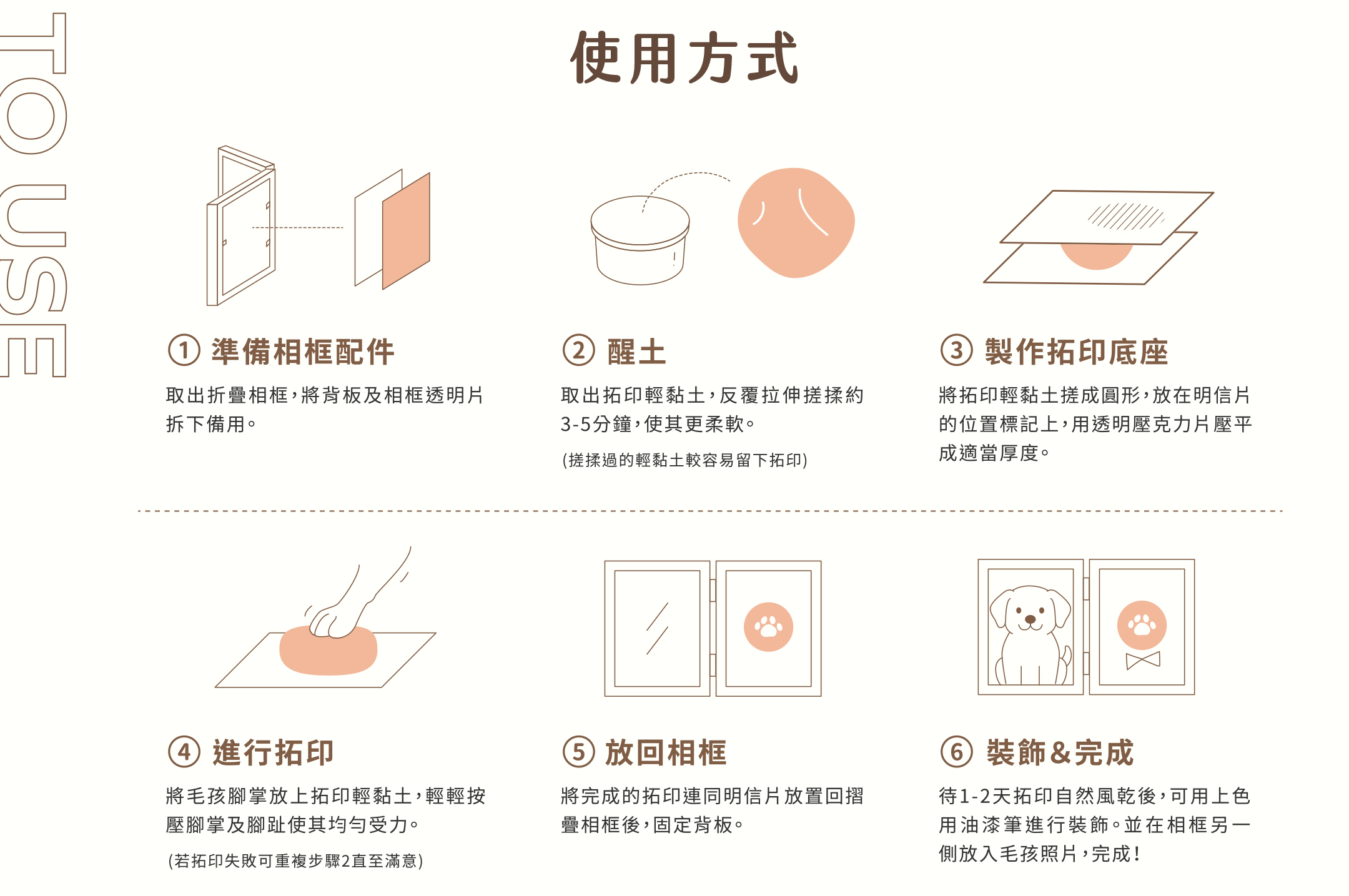 TO USE

使用方式

① 準備相框配件

取出折疊相框，將背板及相框透明片拆下備用。

② 醒土

取出拓印輕黏土，反覆拉伸搓揉約3-5分鐘，使其更柔軟。

(搓揉過的輕黏土較容易留下拓印)

③ 製作拓印底座

將拓印輕黏土搓成圓形，放在明信片的位置標記上，用透明壓克力片壓平成適當厚度。

④ 進行拓印

將毛孩腳掌放上拓印輕黏土，輕輕按壓腳掌及腳趾使其均勻受力。

(若拓印失敗可重複步驟2直至滿意)

⑤ 放回相框

將完成的拓印連同明信片放置回摺疊相框後，固定背板。

⑥ 裝飾&完成

待1-2天拓印自然風乾後，可用上色用油漆筆進行裝飾。並在相框另一側放入毛孩照片，完成！