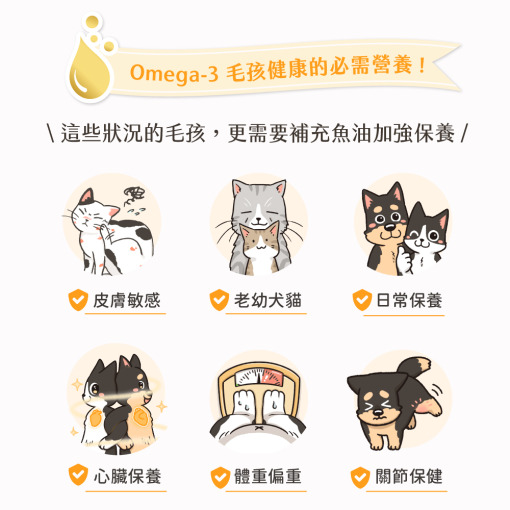 Omega-3 毛孩健康的必需營養！

\ 這些狀況的毛孩，更需要補充魚油加強保養 /

皮膚敏感

老幼犬貓

日常保養

心臟保養

體重偏重

關節保健