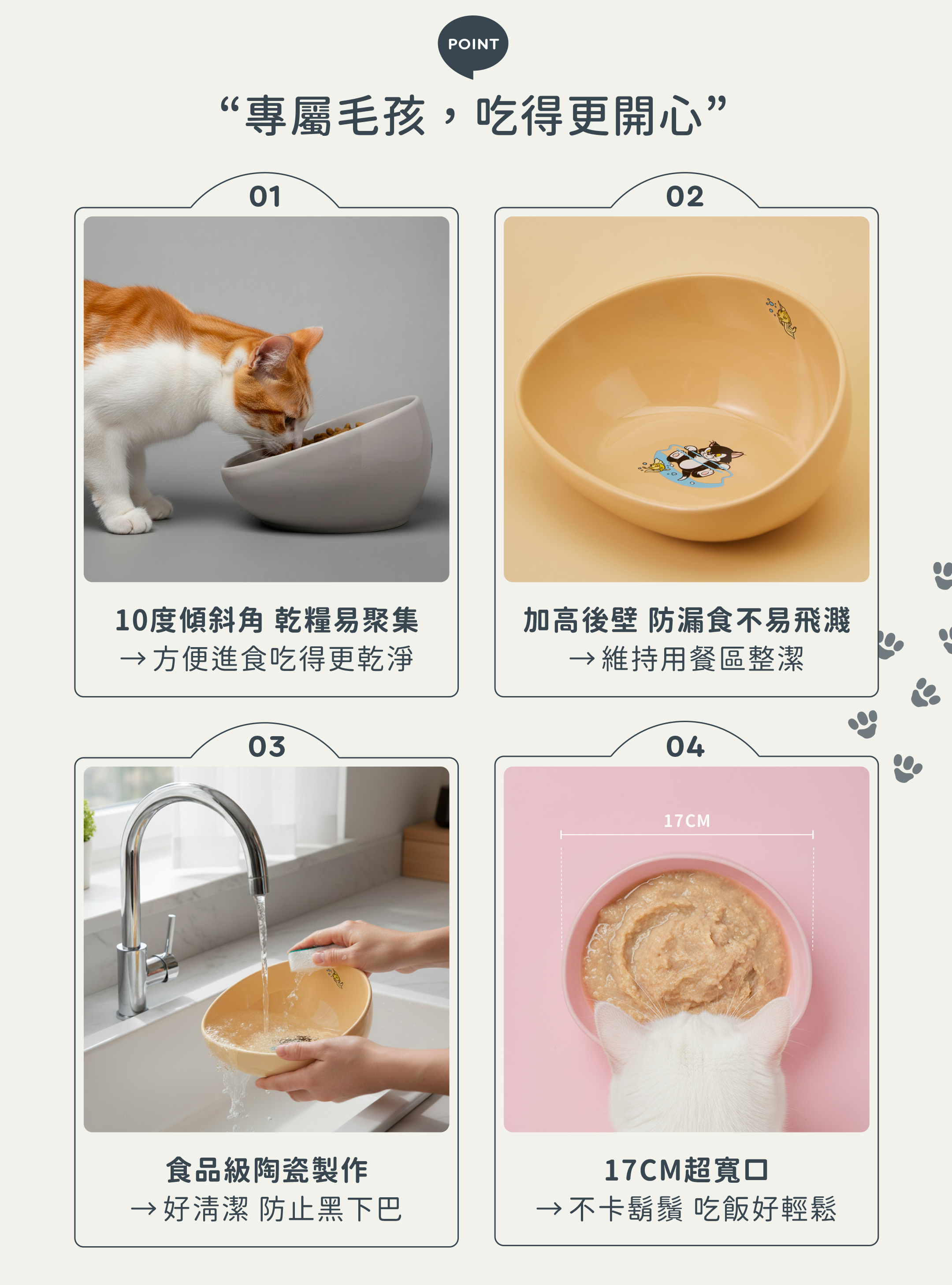 POINT

“專屬毛孩，吃得更開心”

01

10度傾斜角 乾糧易聚集
→方便進食吃得更乾淨

02

加高後壁 防漏食不易飛濺
→維持用餐區整潔

03

食品級陶瓷製作
→好清潔 防止黑下巴

04

17CM

17CM超寬口
→不卡鬍鬚 吃飯好輕鬆