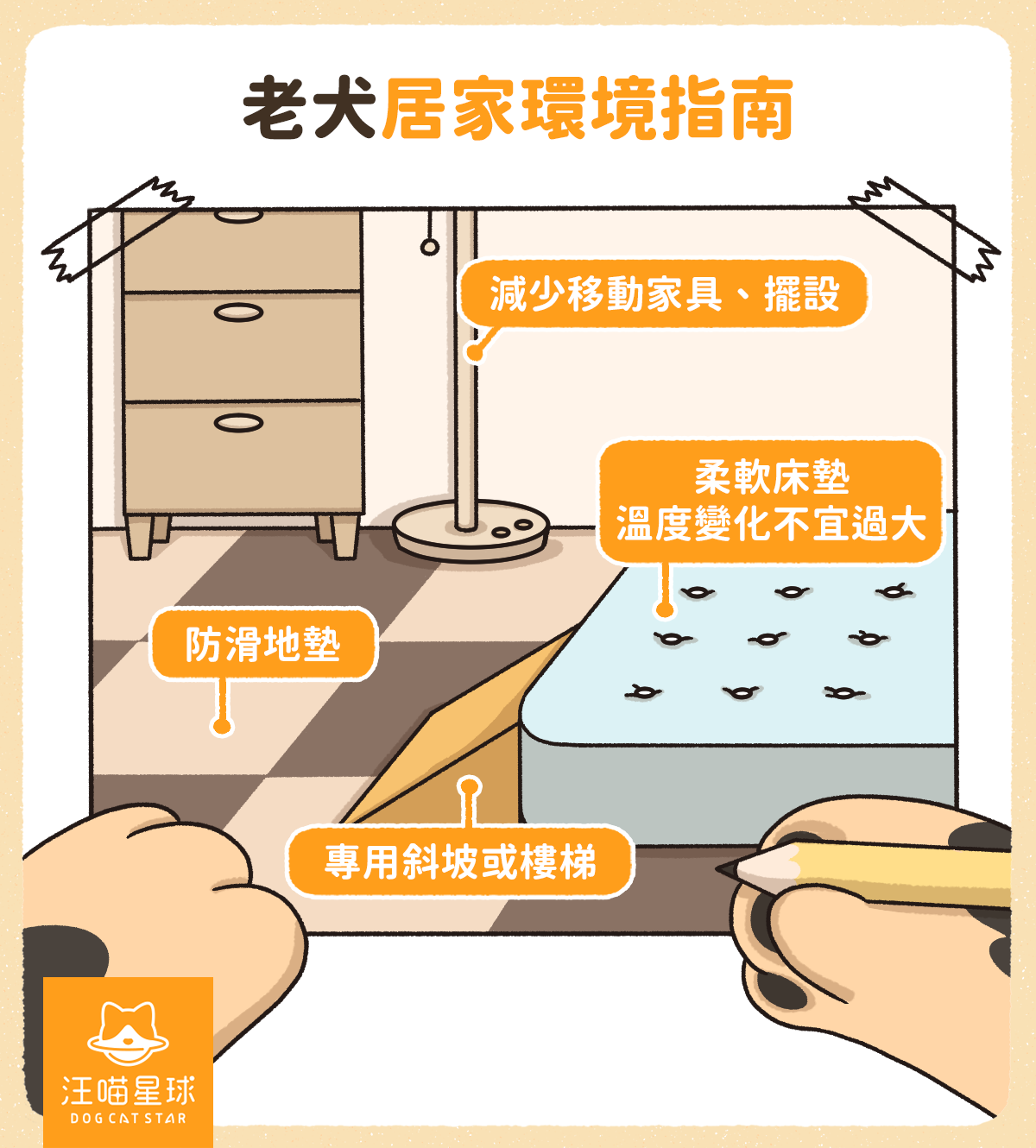 老犬居家環境指南

減少移動家具、擺設

柔軟床墊
溫度變化不宜過大

防滑地墊

專用斜坡或樓梯

汪喵星球
DOG CAT STAR