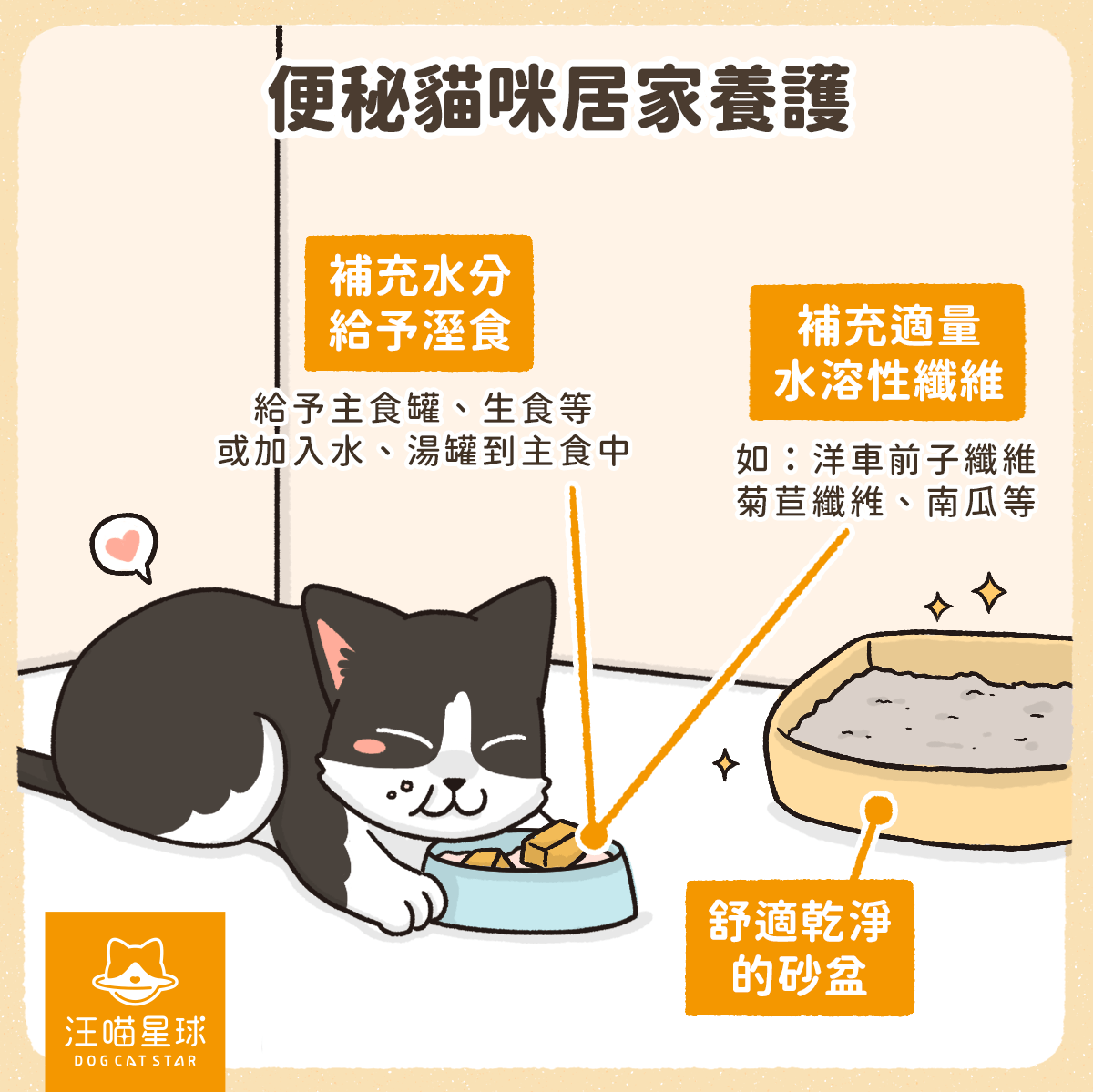 便秘貓咪居家養護

補充水分
給予溼食

給予主食罐、生食等
或加入水、湯罐到主食中

補充適量
水溶性纖維

如：洋車前子纖維
菊苣纖維、南瓜等

舒適乾淨
的砂盆

汪喵星球
DOG CAT STAR