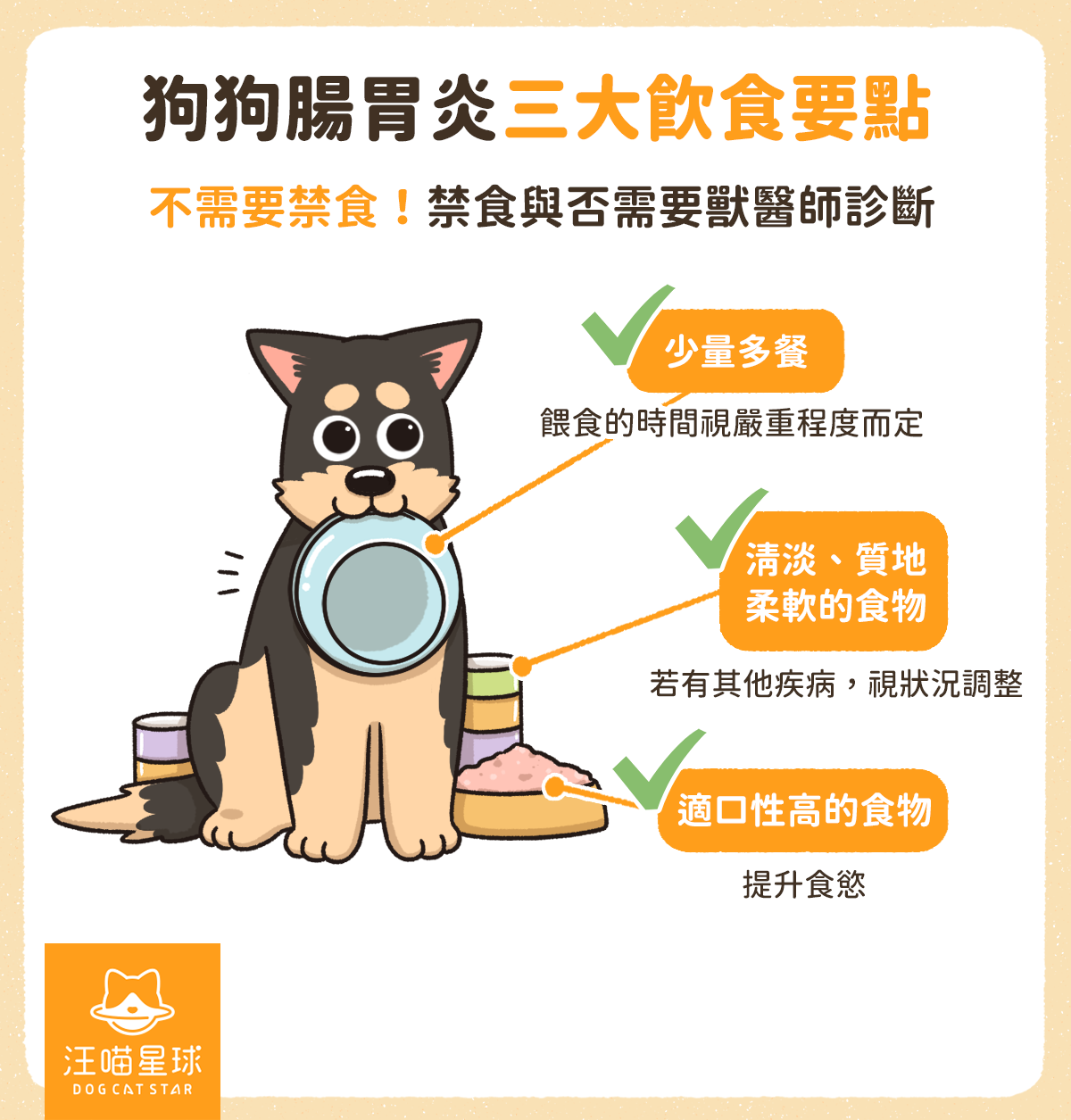 狗狗腸胃炎三大飲食要點

不需要禁食！禁食與否需要獸醫師診斷

少量多餐

餵食的時間視嚴重程度而定

清淡、質地柔軟的食物

若有其他疾病，視狀況調整

適口性高的食物

提升食慾

汪喵星球
DOG CAT STAR