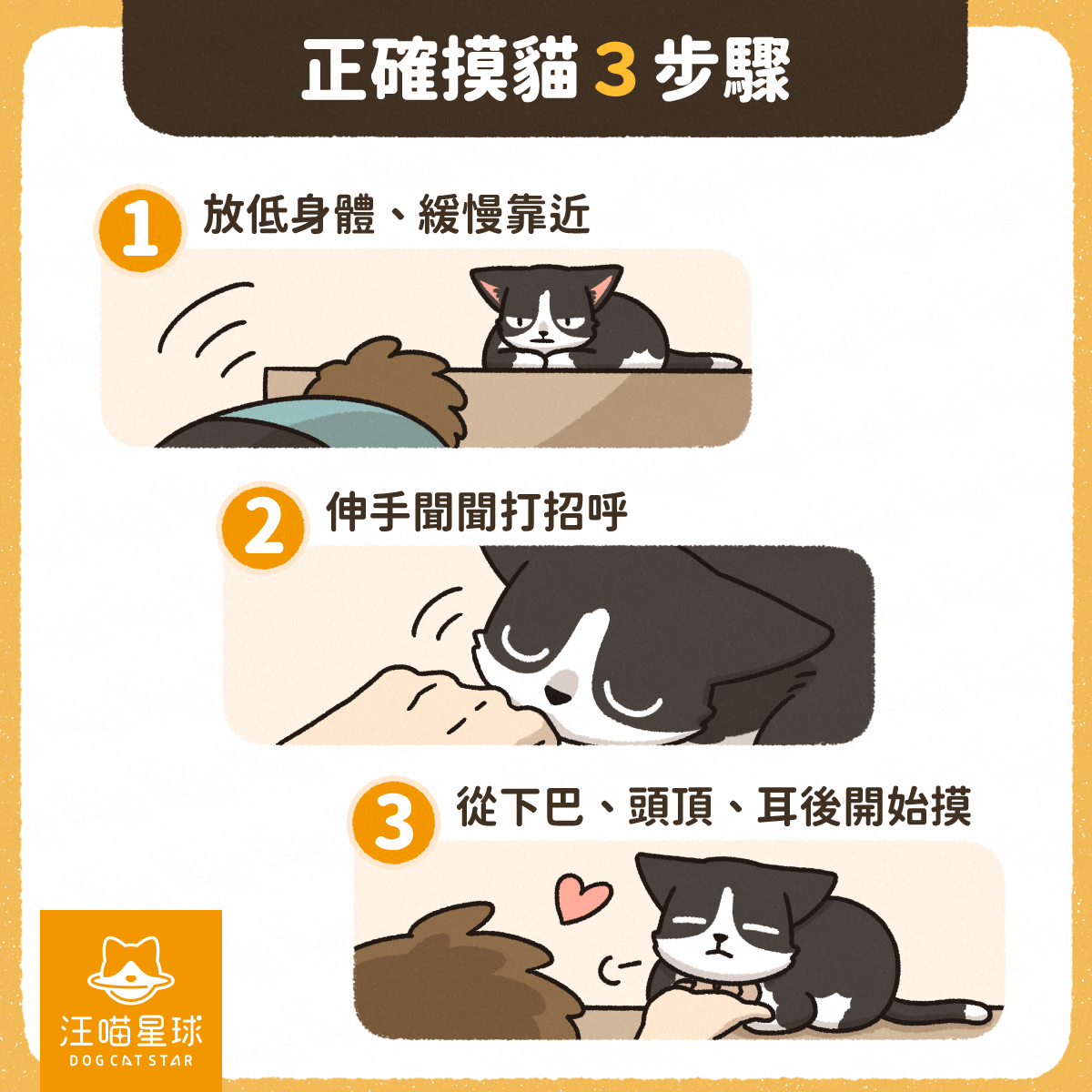 正確摸貓 3 步驟

1 放低身體、緩慢靠近

2 伸手聞聞打招呼

3 從下巴、頭頂、耳後開始摸

汪喵星球
DOG CAT STAR