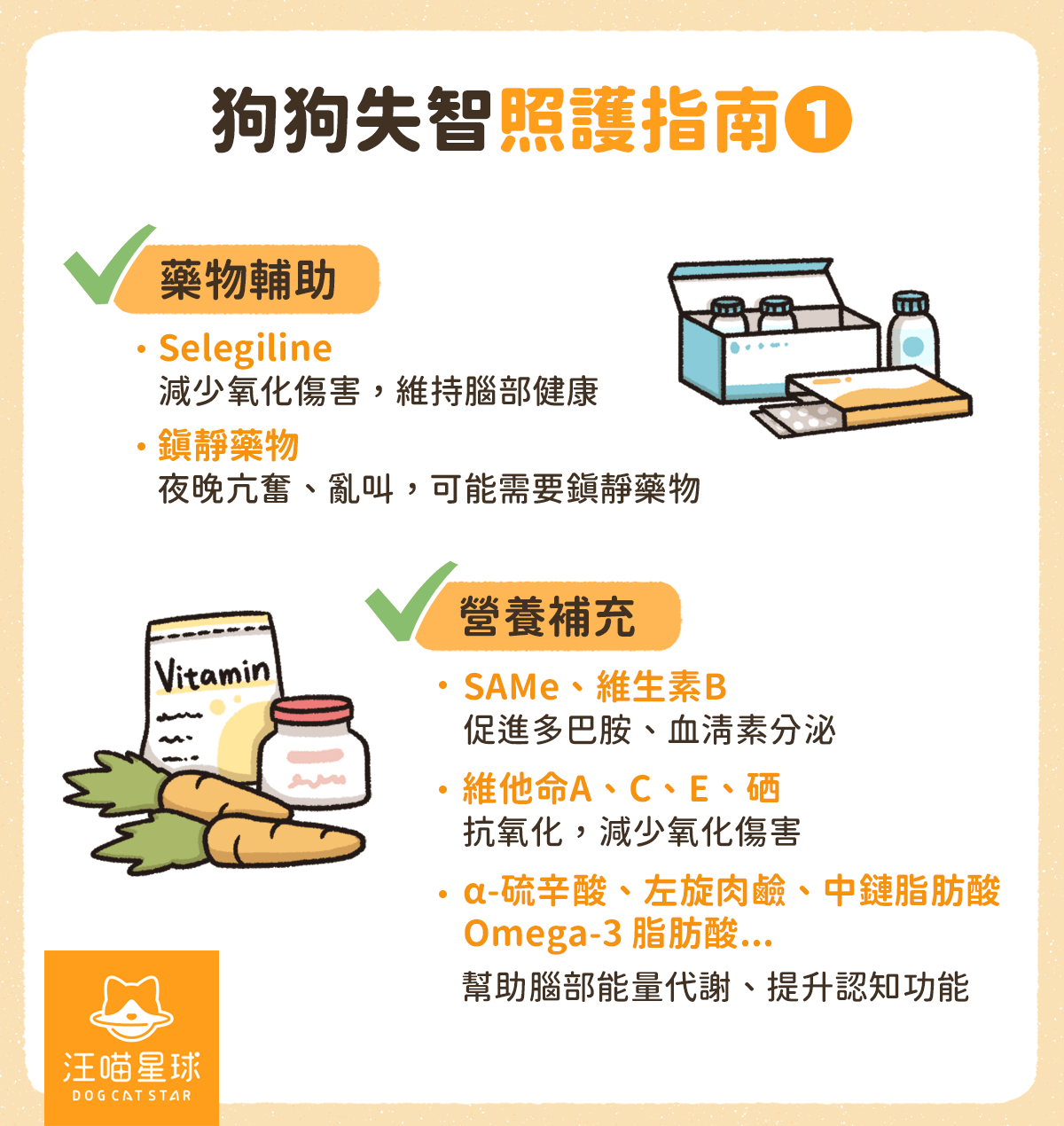 狗狗失智照護指南❶

藥物輔助

・Selegiline
減少氧化傷害，維持腦部健康

・鎮靜藥物
夜晚亢奮、亂叫，可能需要鎮靜藥物

營養補充

Vitamin

・SAMe、維生素B
促進多巴胺、血清素分泌

・維他命A、C、E、硒
抗氧化，減少氧化傷害

・α-硫辛酸、左旋肉鹼、中鏈脂肪酸 Omega-3 脂肪酸...
幫助腦部能量代謝、提升認知功能

汪喵星球
DOG CAT STAR