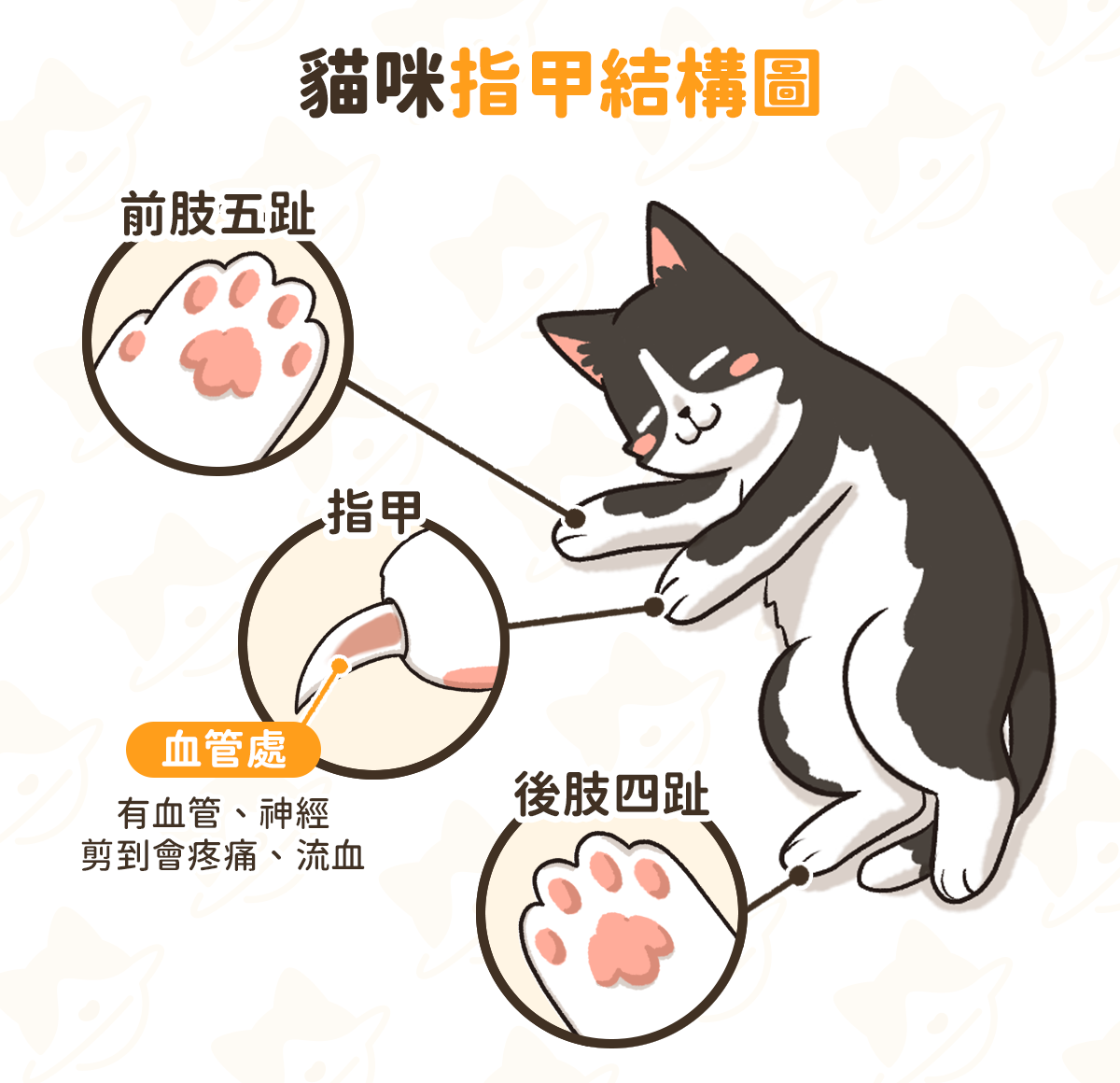 貓咪指甲結構圖

前肢五趾

指甲

血管處

有血管、神經
剪到會疼痛、流血

後肢四趾