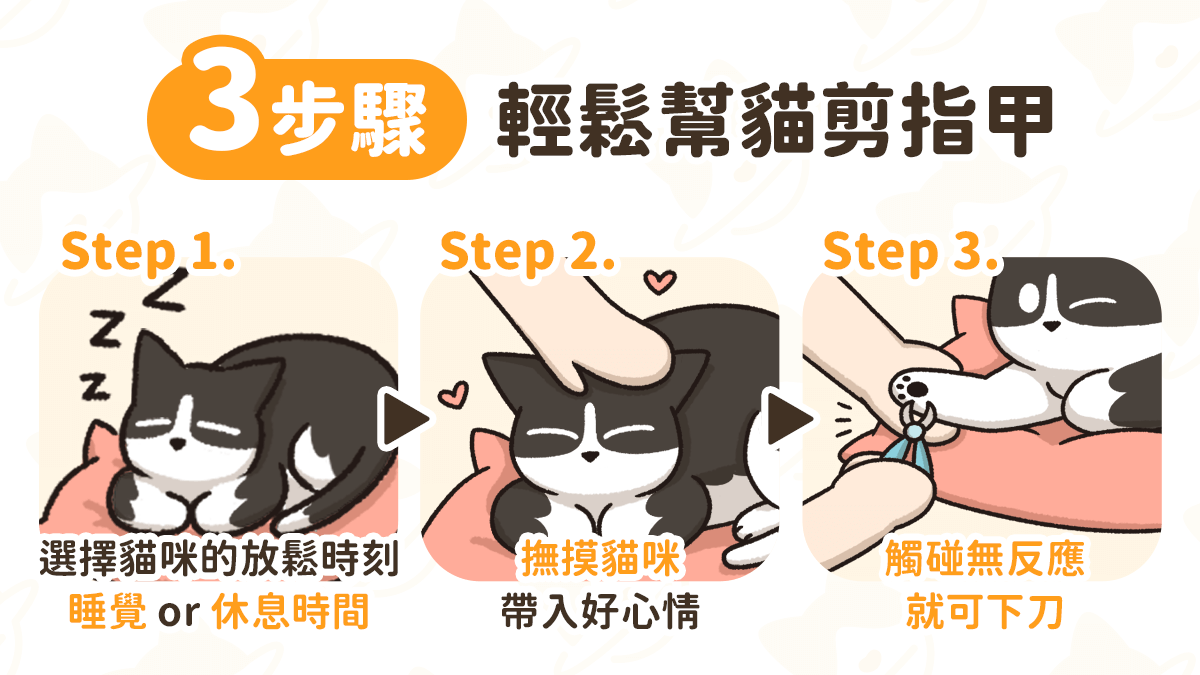 3步驟 輕鬆幫貓剪指甲

Step 1.

Z
Z
Z

選擇貓咪的放鬆時刻
睡覺 or 休息時間

Step 2.

撫摸貓咪
帶入好心情

Step 3.

觸碰無反應
就可下刀