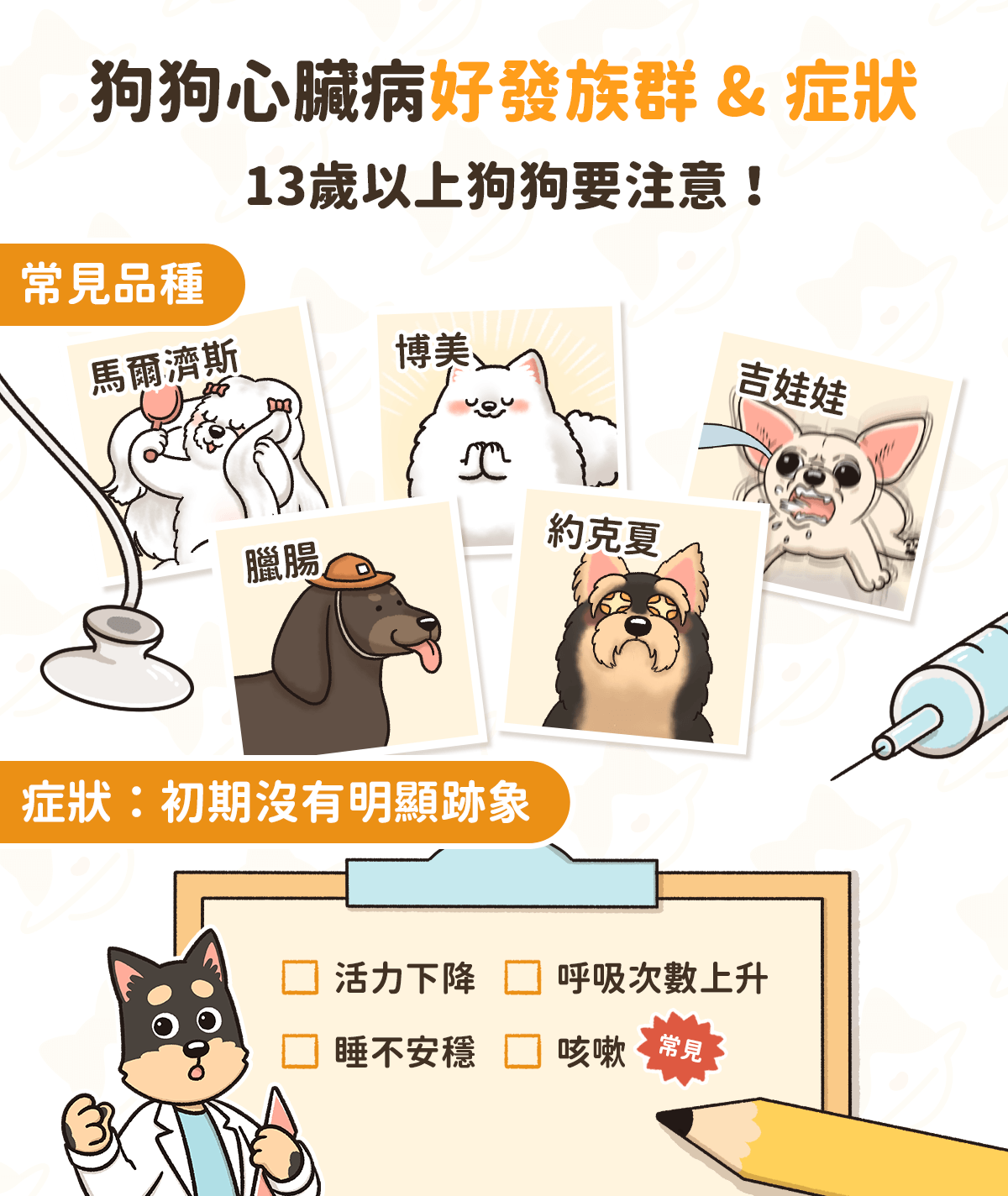 狗狗心臟病好發族群 & 症狀

13歲以上狗狗要注意！

常見品種

馬爾濟斯

博美

吉娃娃

臘腸

約克夏

症狀：初期沒有明顯跡象

☐ 活力下降 ☐ 呼吸次數上升

☐ 睡不安穩 ☐ 咳嗽 常見