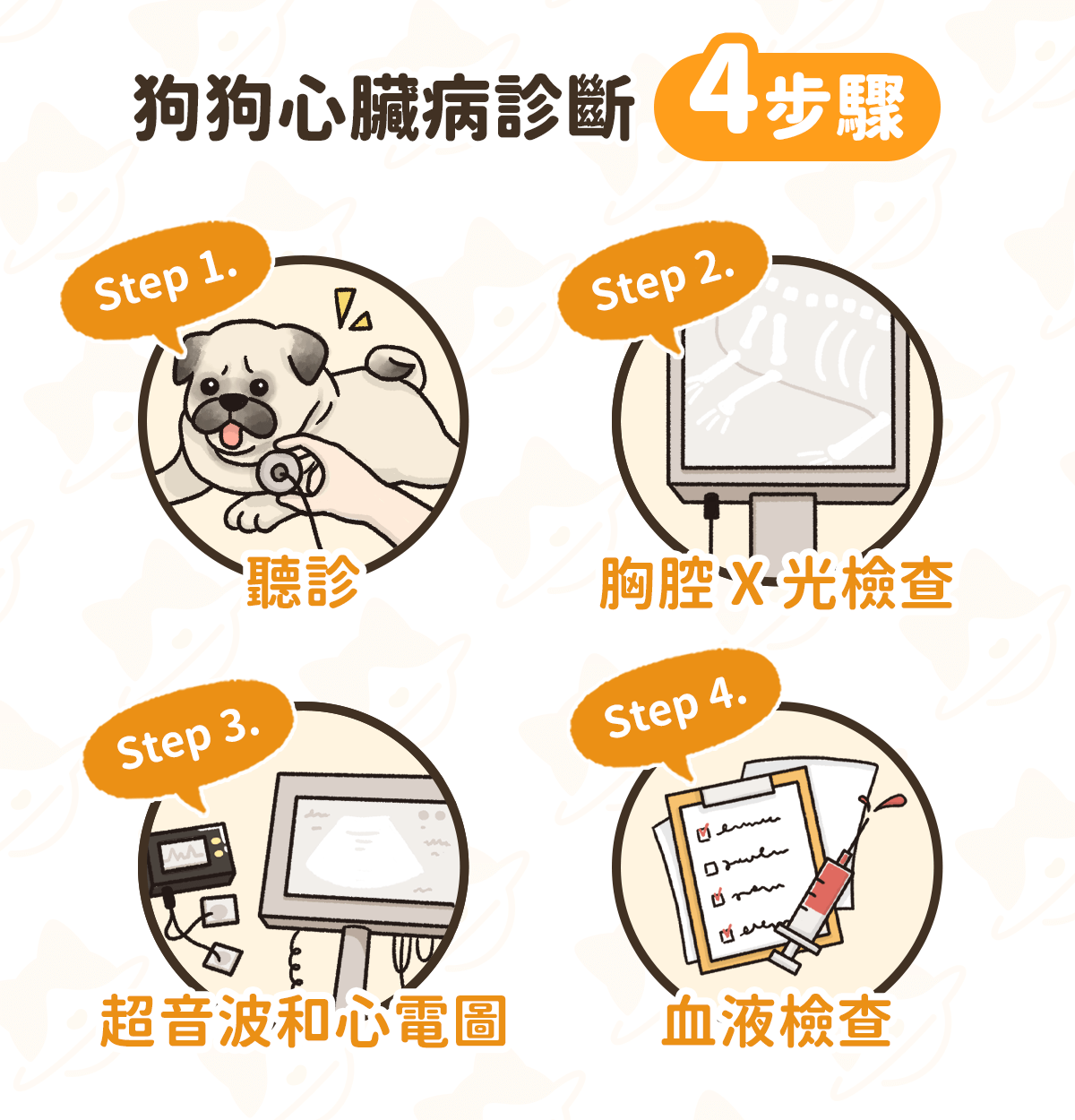 狗狗心臟病診斷 4步驟

Step 1.
聽診

Step 2.
胸腔 X 光檢查

Step 3.
超音波和心電圖

Step 4.
血液檢查