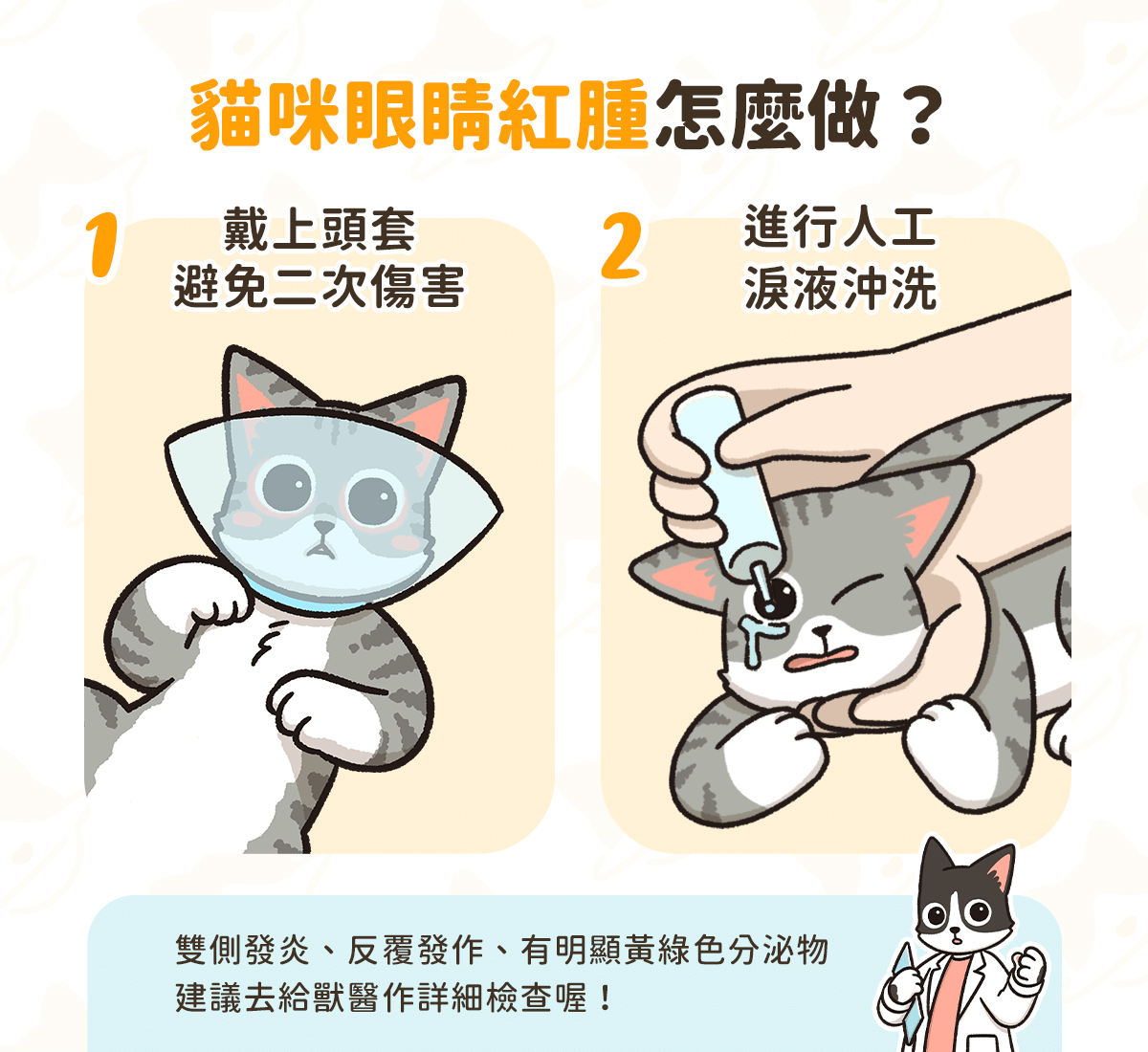 貓咪眼睛紅腫怎麼做？

1
戴上頭套
避免二次傷害

2
進行人工
淚液沖洗

雙側發炎、反覆發作、有明顯黃綠色分泌物
建議去給獸醫作詳細檢查喔！