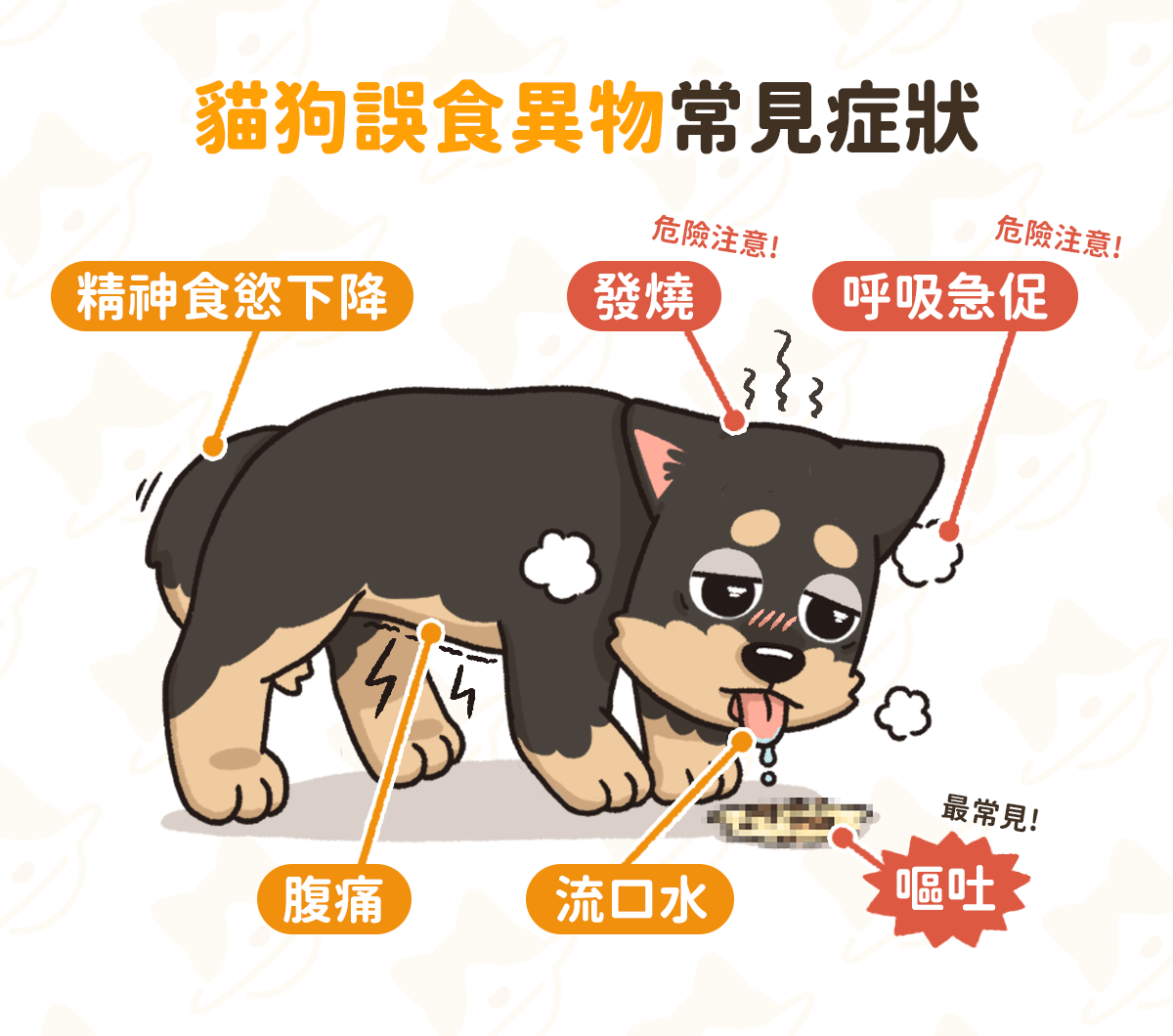 貓狗誤食異物常見症狀

精神食慾下降

危險注意!
發燒

危險注意!
呼吸急促

腹痛

流口水

最常見!
嘔吐