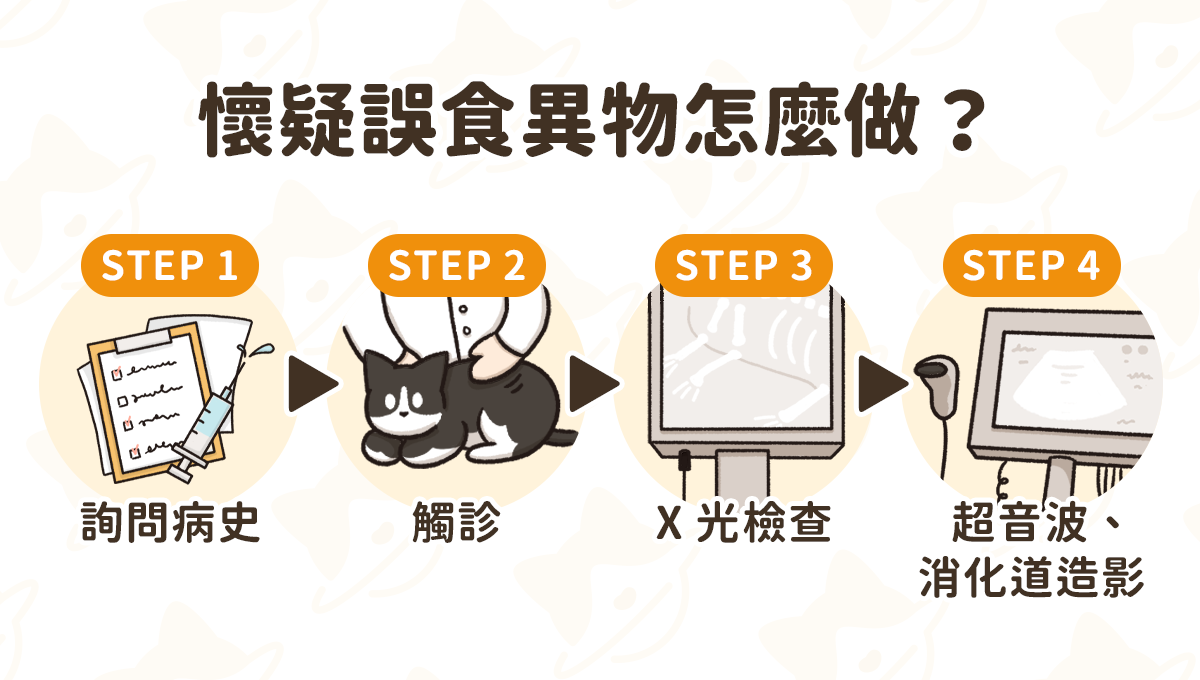 懷疑誤食異物怎麼做？

STEP 1

詢問病史

STEP 2

觸診

STEP 3

X 光檢查

STEP 4

超音波、消化道造影