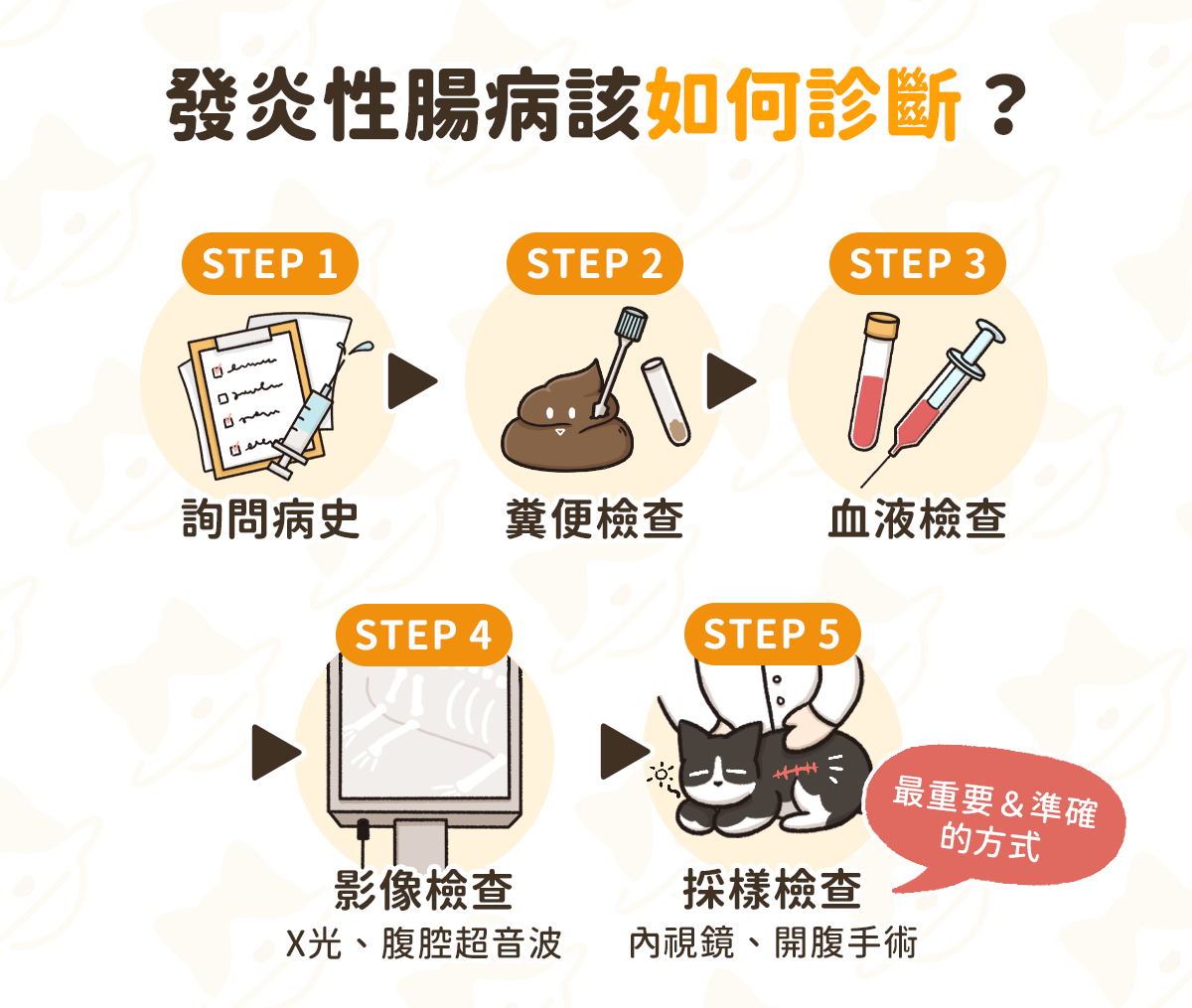 發炎性腸病該如何診斷？

STEP 1
詢問病史

STEP 2
糞便檢查

STEP 3
血液檢查

STEP 4
影像檢查
X光、腹腔超音波

STEP 5
採樣檢查
內視鏡、開腹手術

最重要＆準確的方式