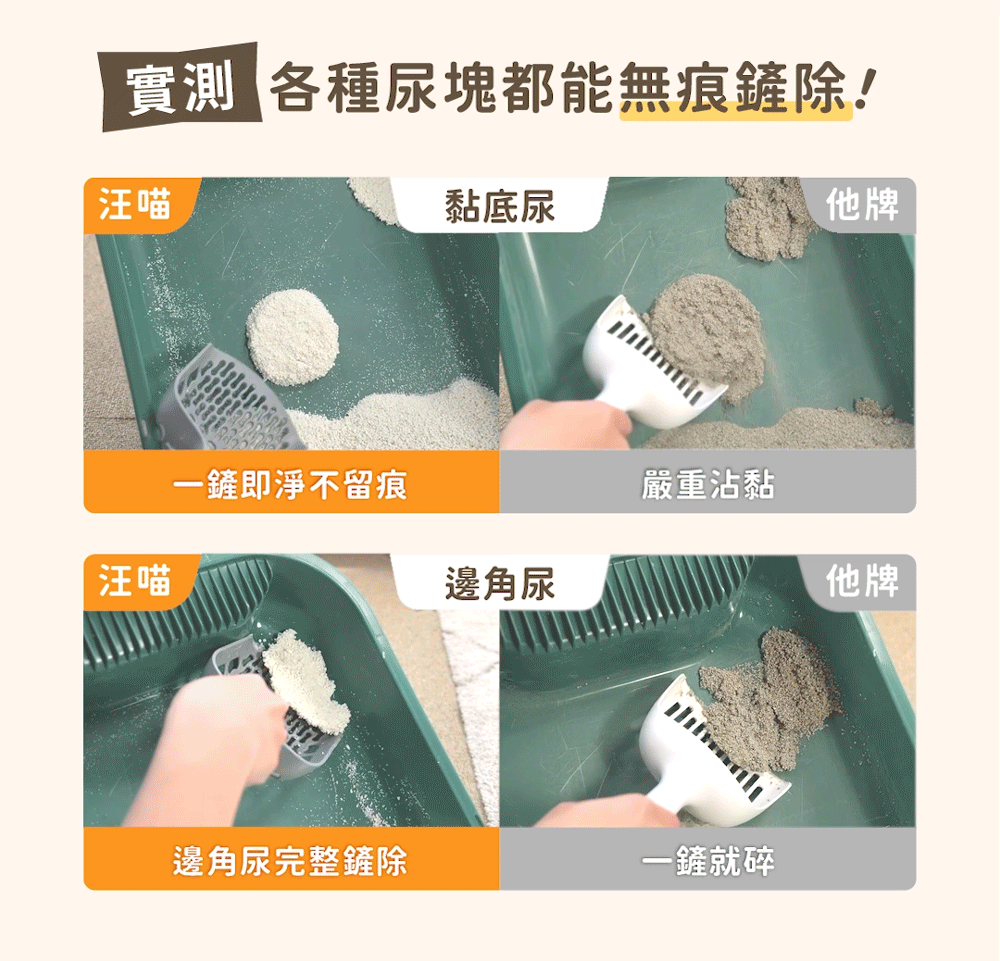 實測 各種尿塊都能無痕鏟除！

汪喵

黏底尿

他牌

一鏟即淨不留痕

嚴重沾黏

汪喵

邊角尿

他牌

邊角尿完整鏟除

一鏟就碎