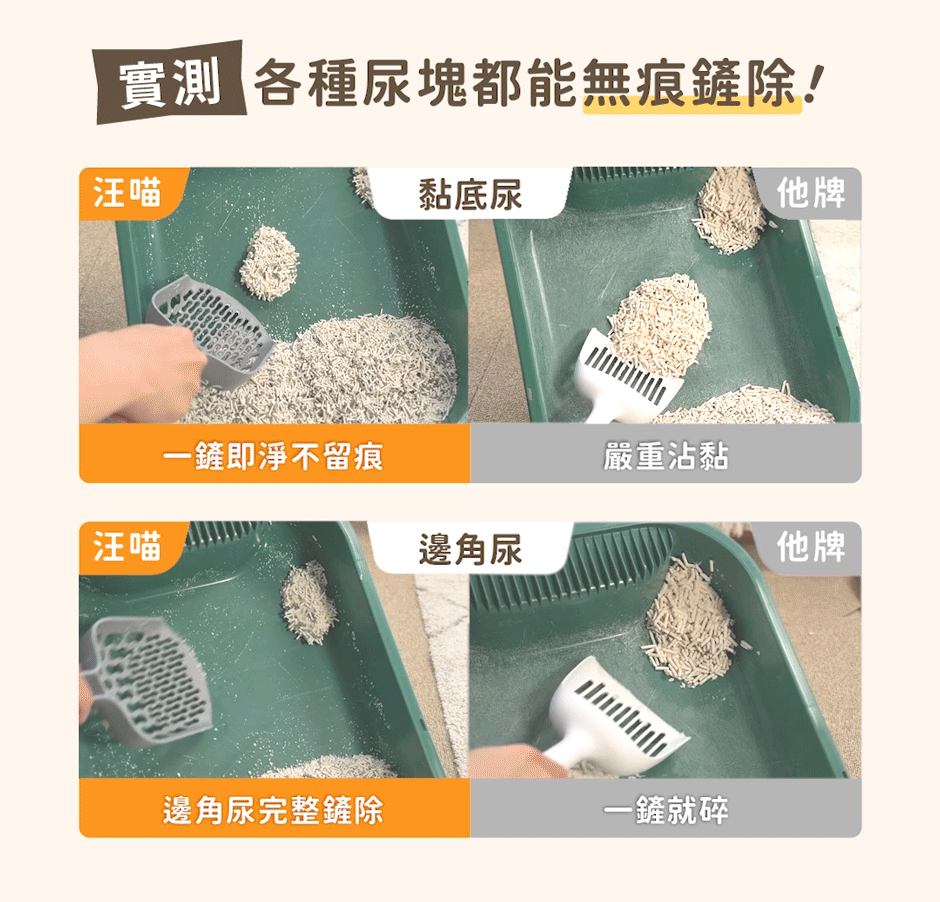 實測 各種尿塊都能無痕鏟除！

汪喵 黏底尿 他牌

一鏟即淨不留痕 嚴重沾黏

汪喵 邊角尿 他牌

邊角尿完整鏟除 一鏟就碎