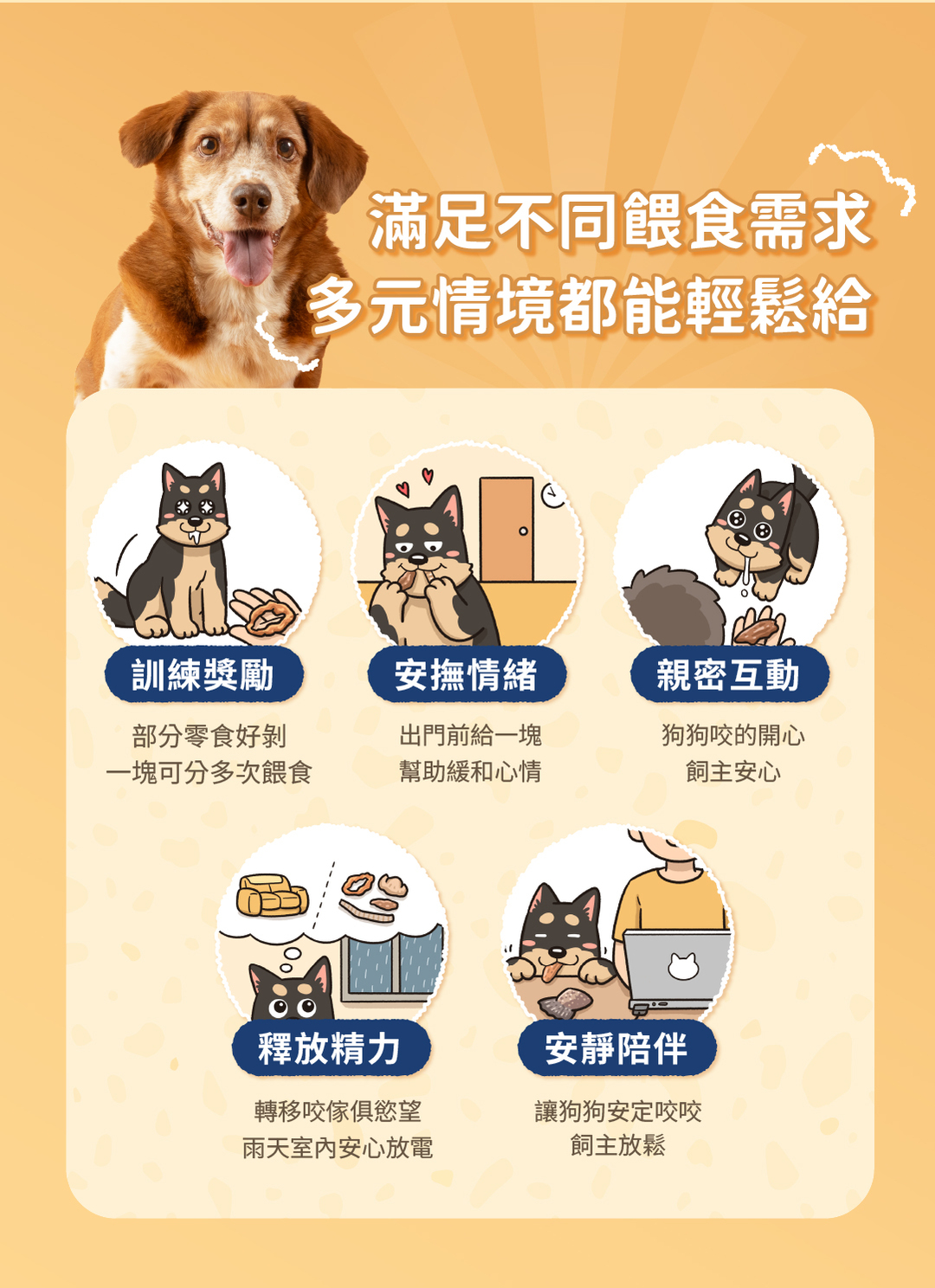 滿足不同餵食需求
多元情境都能輕鬆給

訓練獎勵

部分零食好剝
一塊可分多次餵食

安撫情緒

出門前給一塊
幫助緩和心情

親密互動

狗狗咬的開心
飼主安心

釋放精力

轉移咬傢俱慾望
雨天室內安心放電

安靜陪伴

讓狗狗安定咬咬
飼主放鬆