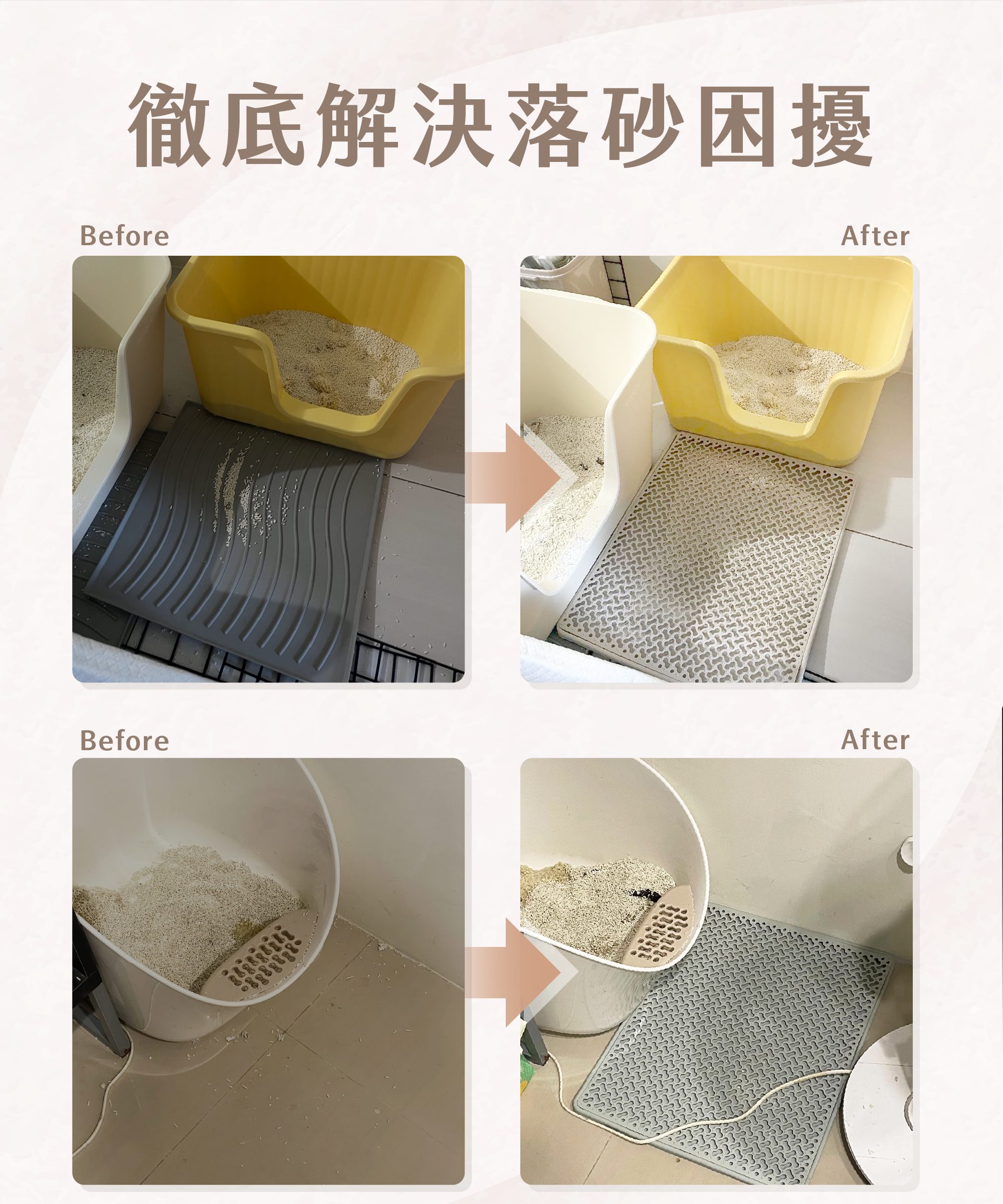 徹底解決落砂困擾

Before

After

Before

After